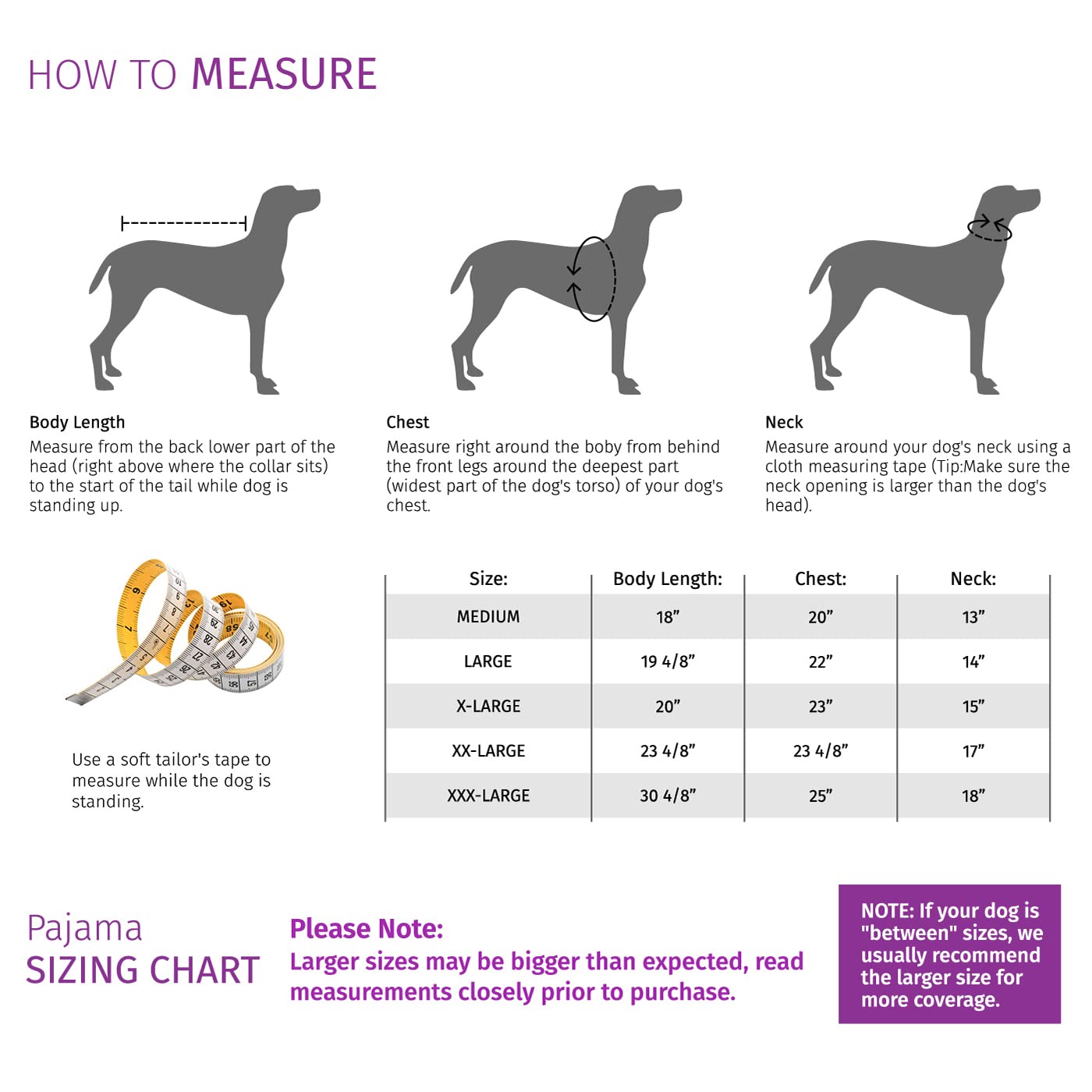 HOW TO MEASURE

Body Length
Measure from the back lower part of the head (right above where the collar sits) to the start of the tail while dog is standing up.

Chest
Measure right around the boby from behind the front legs around the deepest part (widest part of the dog's torso) of your dog's chest.

Neck
Measure around your dog's neck using a cloth measuring tape (Tip:Make sure the neck opening is larger than the dog's head).

Use a soft tailor's tape to measure while the dog is standing.

| Size: | Body Length: | Chest: | Neck: |
|---|---|---|---|
| MEDIUM | 18” | 20” | 13” |
| LARGE | 19 4/8” | 22” | 14” |
| X-LARGE | 20” | 23” | 15” |
| XX-LARGE | 23 4/8” | 23 4/8” | 17” |
| XXX-LARGE | 30 4/8” | 25” | 18” |

Pajama
SIZING CHART

Please Note:
Larger sizes may be bigger than expected, read measurements closely prior to purchase.

NOTE: If your dog is "between" sizes, we usually recommend the larger size for more coverage.