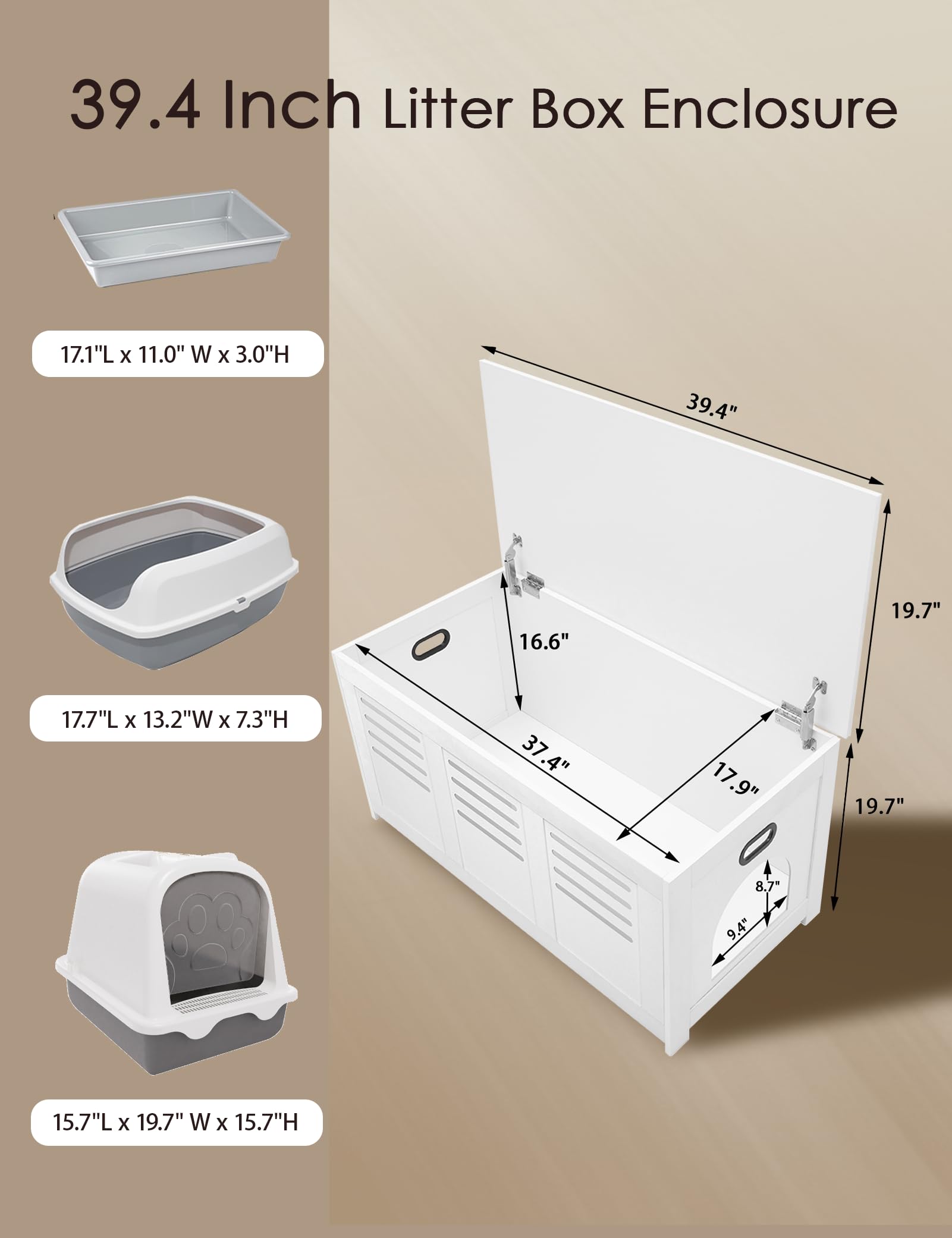 39.4 Inch Litter Box Enclosure

17.1"L x 11.0" W x 3.0"H

17.7"L x 13.2"W x 7.3"H

15.7"L x 19.7" W x 15.7"H

39.4"

19.7"

16.6"

37.4"

17.9"

19.7"

8.7"

9.4"