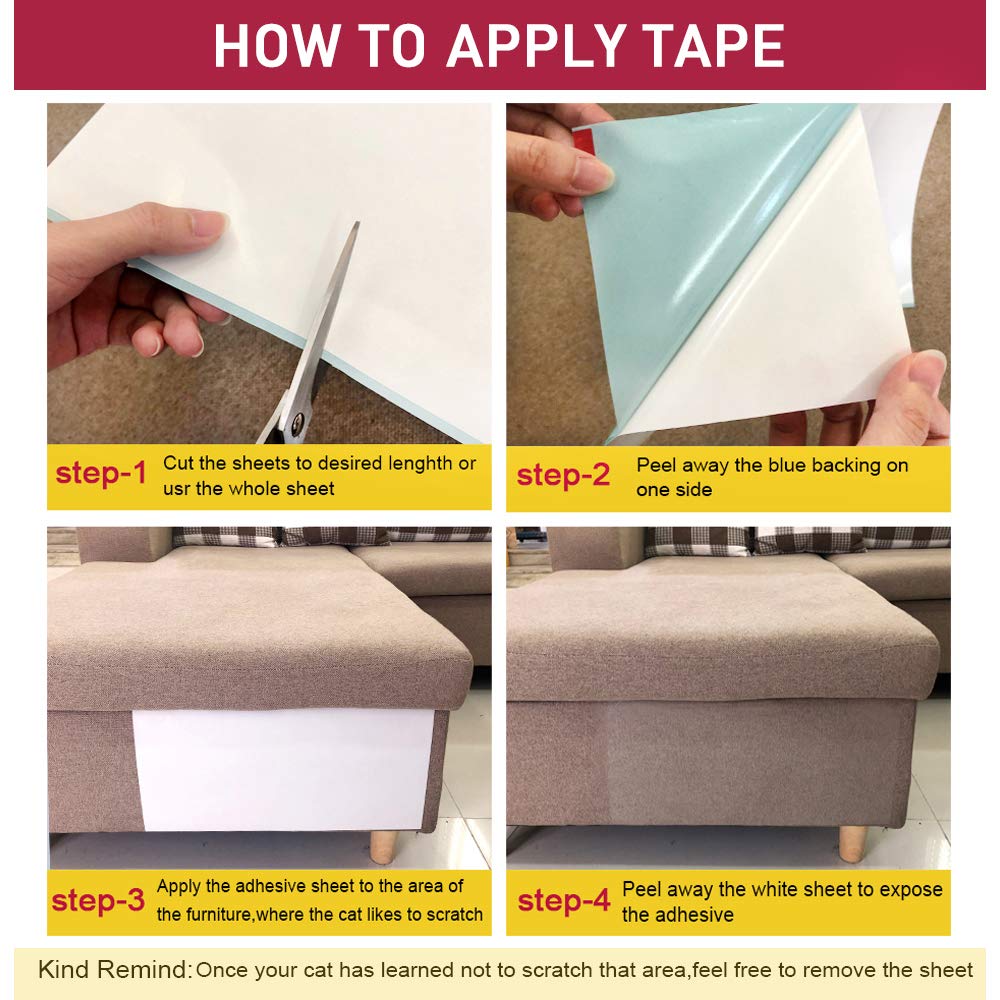 HOW TO APPLY TAPE

step-1 Cut the sheets to desired lenghth or usr the whole sheet

step-2 Peel away the blue backing on one side

step-3 Apply the adhesive sheet to the area of the furniture,where the cat likes to scratch

step-4 Peel away the white sheet to expose the adhesive

Kind Remind: Once your cat has learned not to scratch that area,feel free to remove the sheet