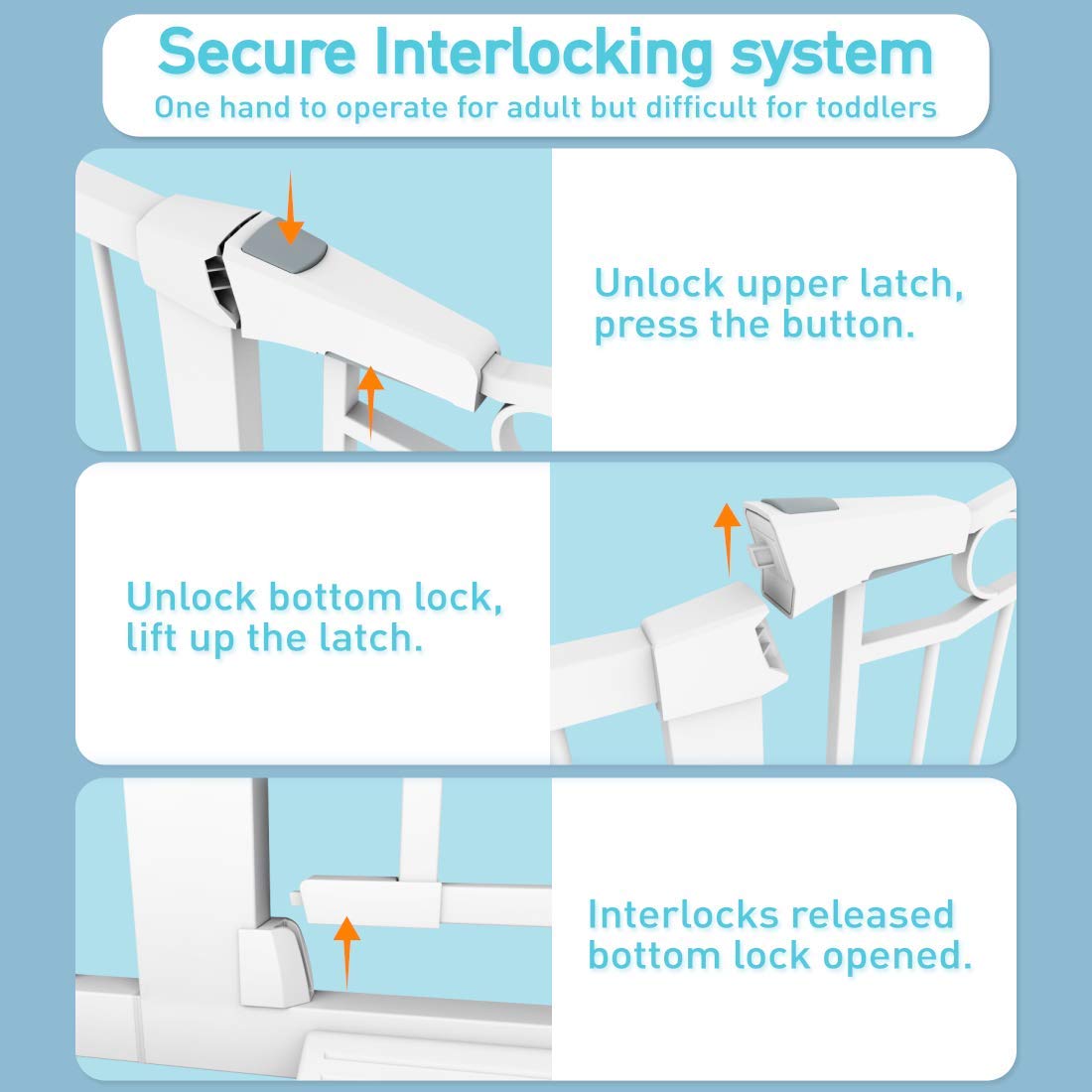 Secure Interlocking system
One hand to operate for adult but difficult for toddlers

Unlock upper latch, press the button.

Unlock bottom lock, lift up the latch.

Interlocks released bottom lock opened.