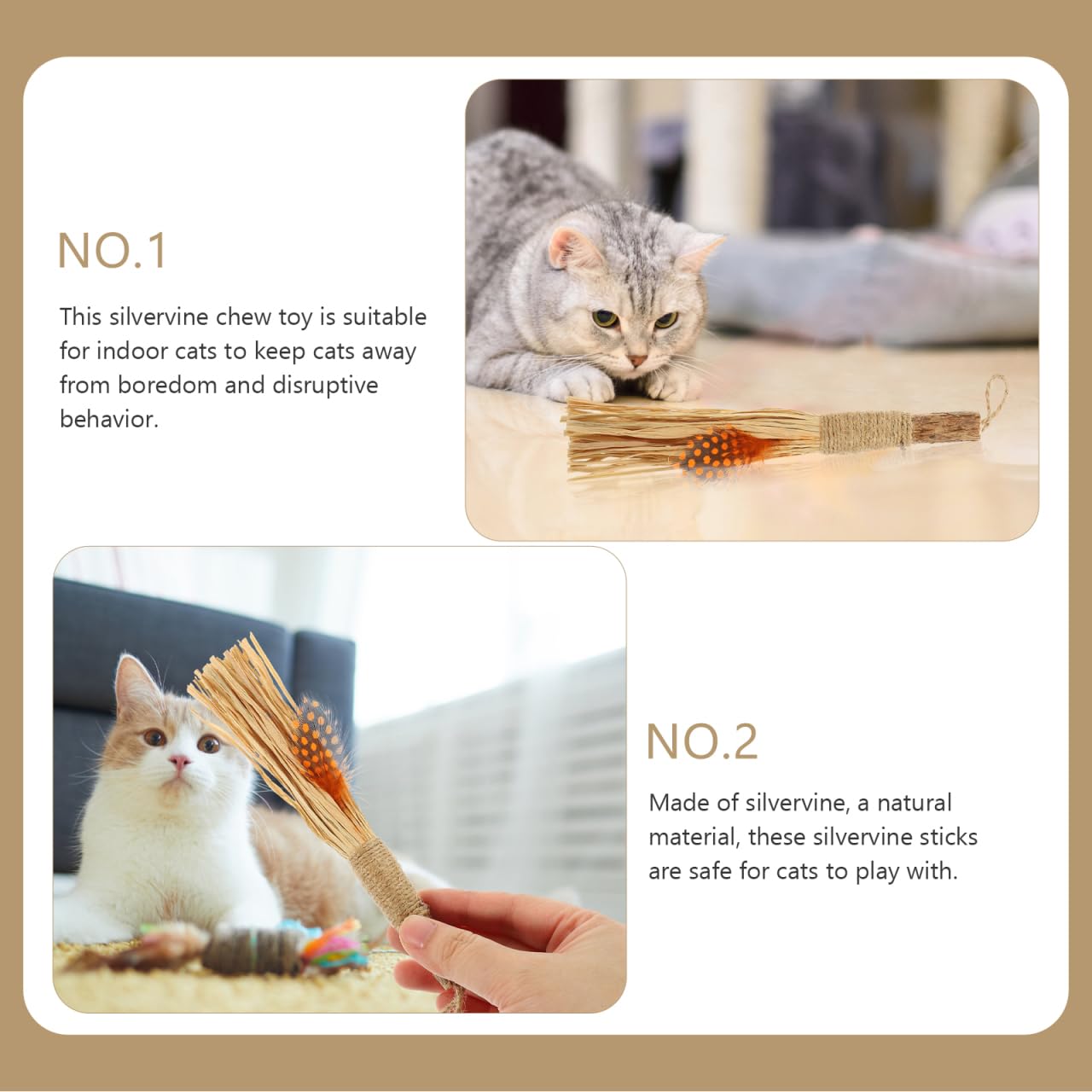 NO.1

This silvervine chew toy is suitable for indoor cats to keep cats away from boredom and disruptive behavior.

NO.2

Made of silvervine, a natural material, these silvervine sticks are safe for cats to play with.