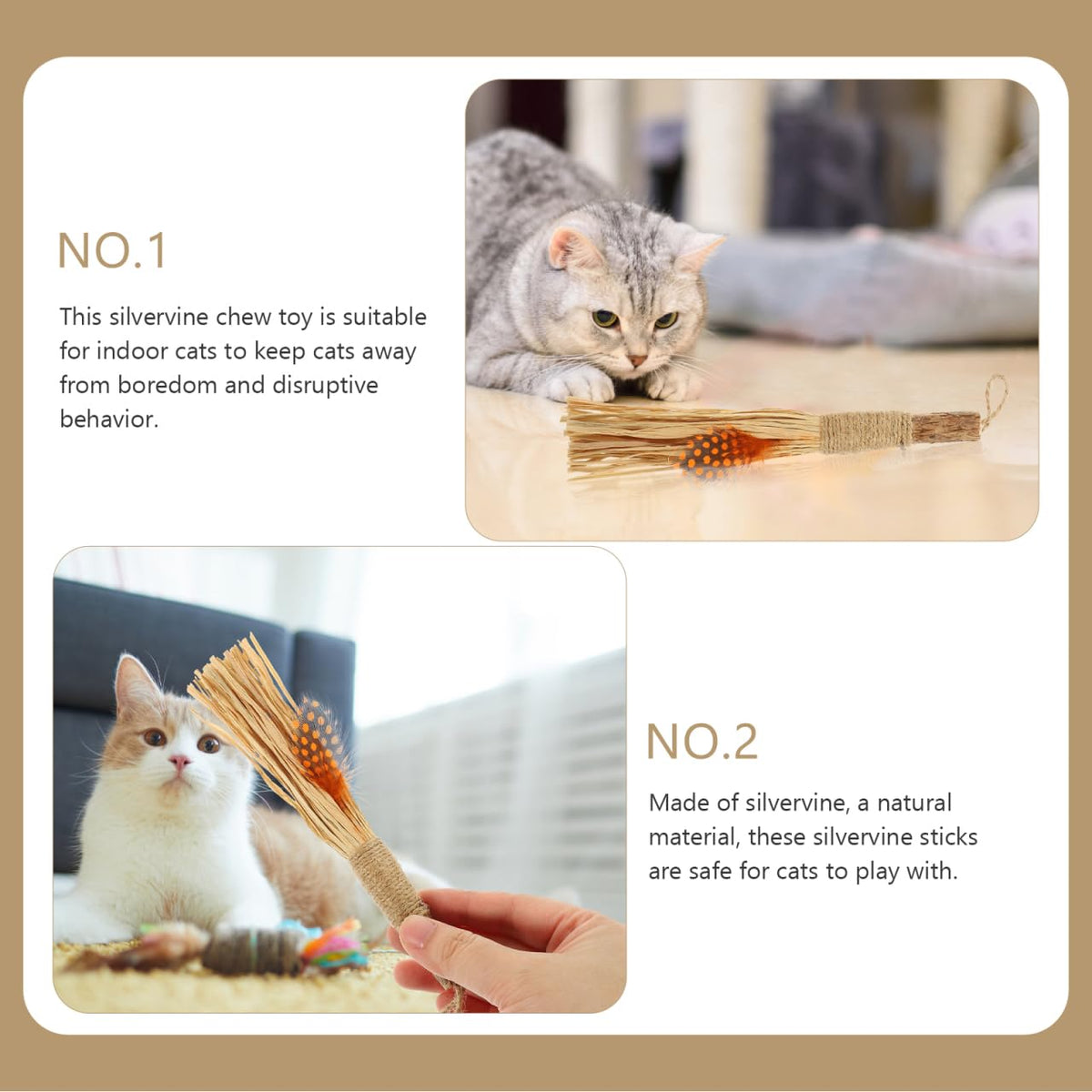 NO.1

This silvervine chew toy is suitable for indoor cats to keep cats away from boredom and disruptive behavior.

NO.2

Made of silvervine, a natural material, these silvervine sticks are safe for cats to play with.