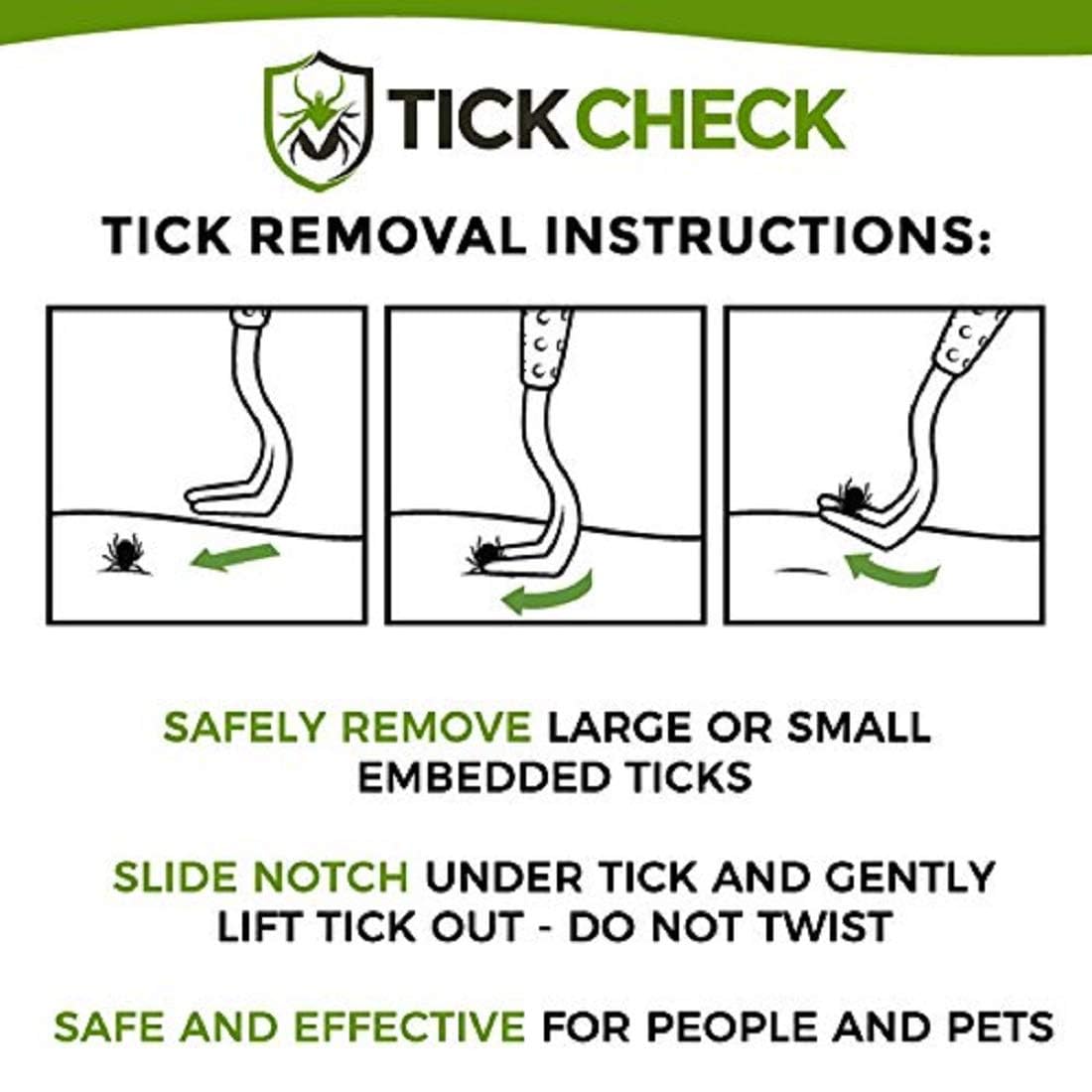 TICKCHECK

TICK REMOVAL INSTRUCTIONS:

SAFELY REMOVE LARGE OR SMALL EMBEDDED TICKS

SLIDE NOTCH UNDER TICK AND GENTLY LIFT TICK OUT - DO NOT TWIST

SAFE AND EFFECTIVE FOR PEOPLE AND PETS