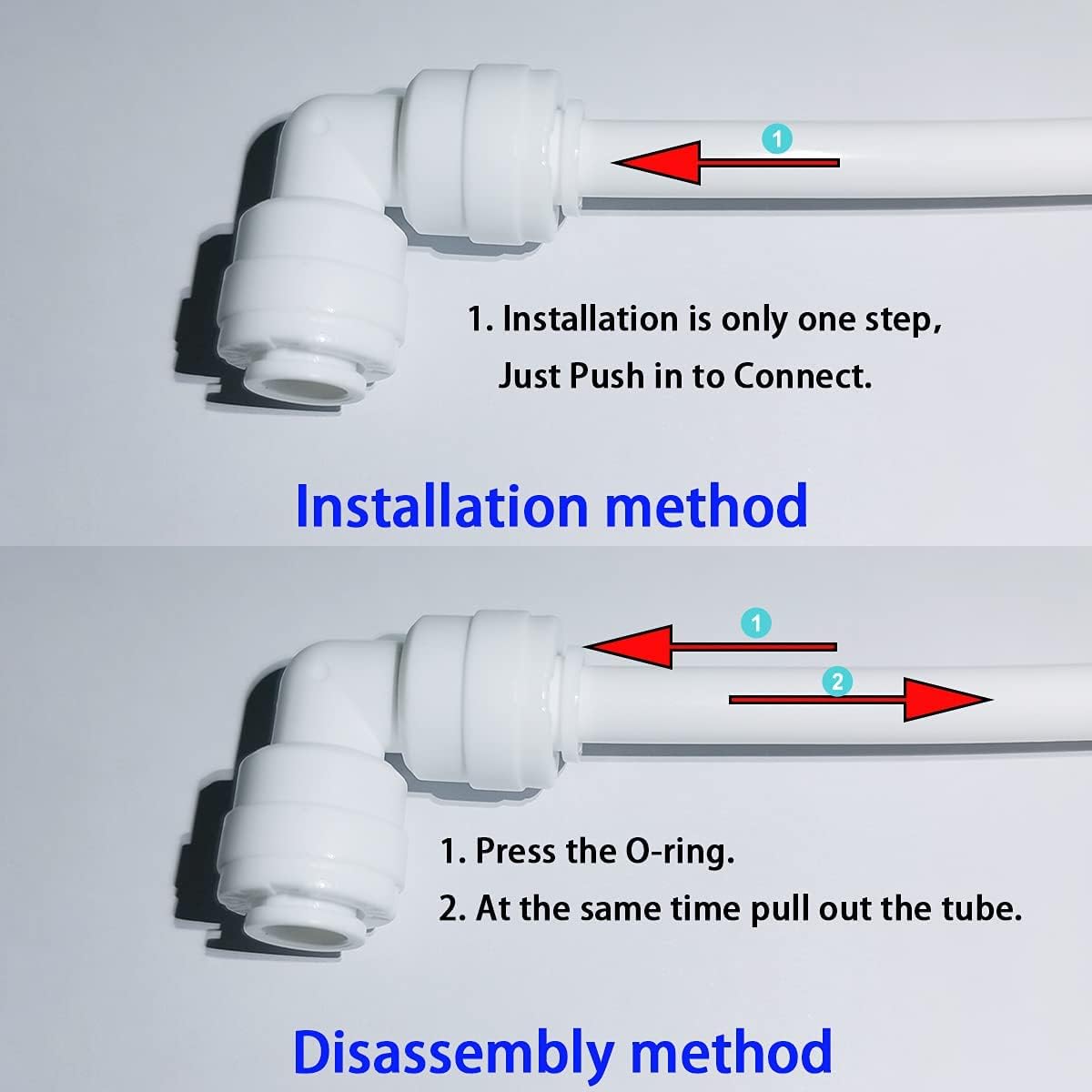 1

1. Installation is only one step, Just Push in to Connect.

Installation method

1

2

1. Press the O-ring.

2. At the same time pull out the tube.

Disassembly method