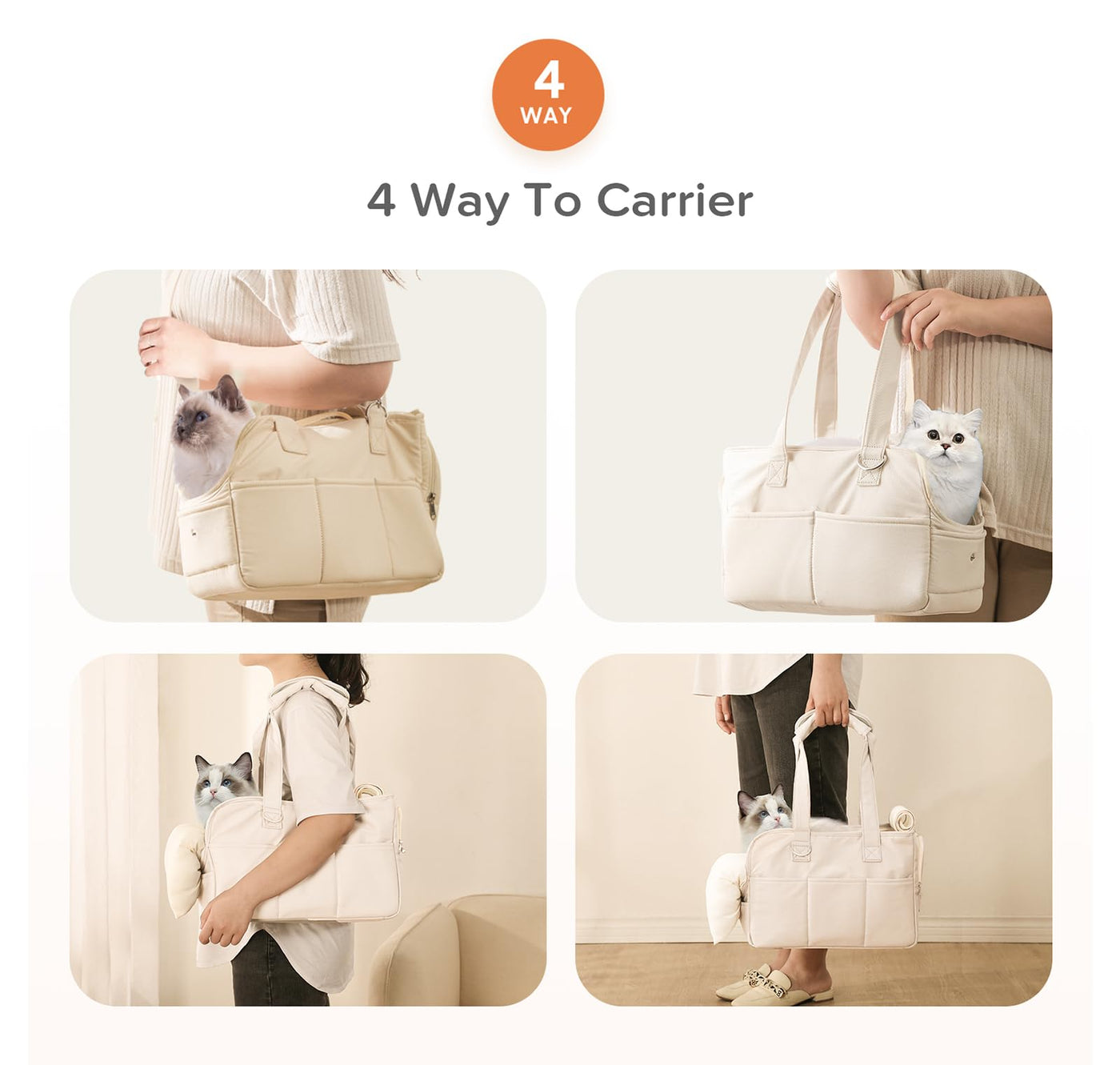 4
WAY

4 Way To Carrier