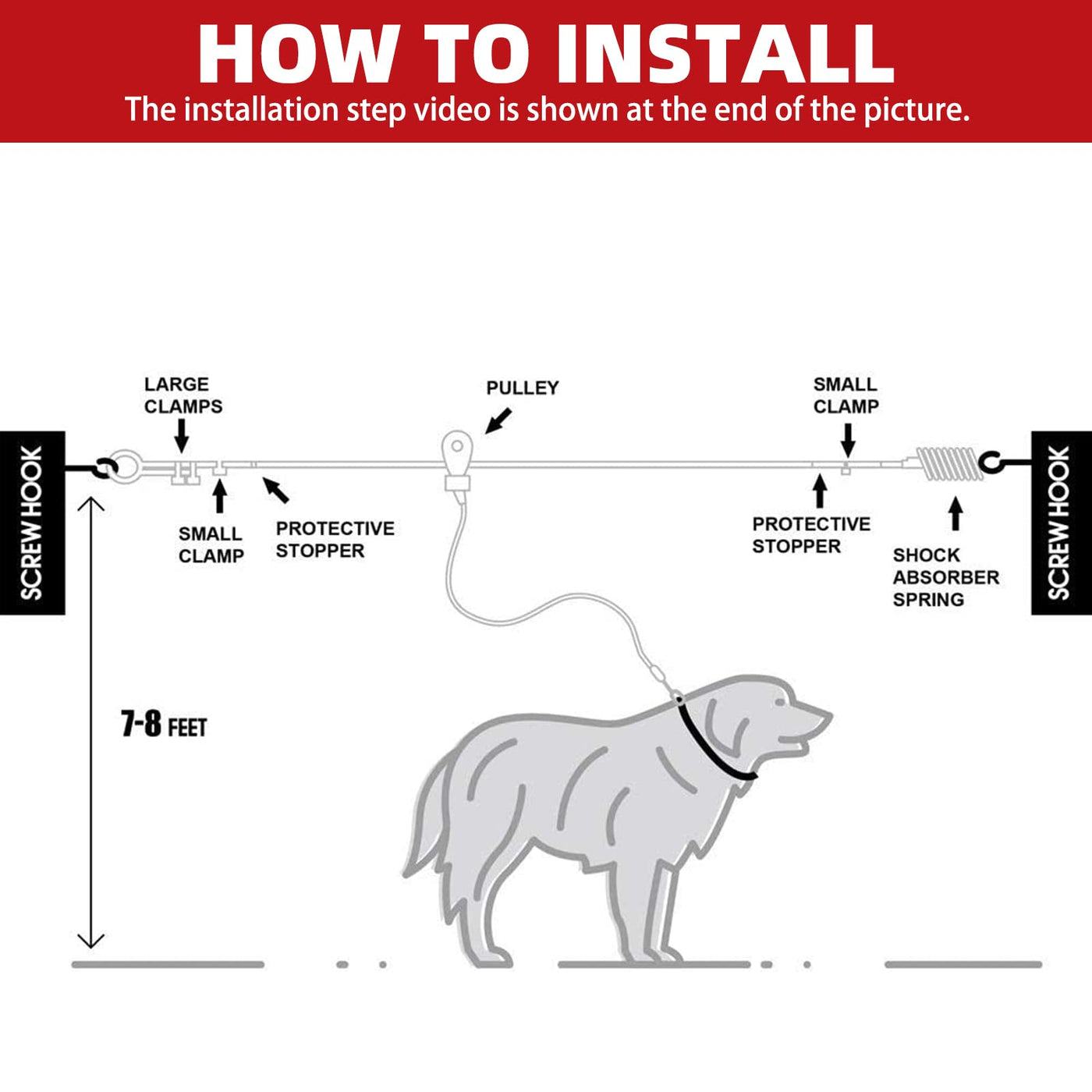 HOW TO INSTALL
The installation step video is shown at the end of the picture.

SCREW HOOK

LARGE CLAMPS

SMALL CLAMP

PROTECTIVE STOPPER

PULLEY

SMALL CLAMP

PROTECTIVE STOPPER

SHOCK ABSORBER SPRING

SCREW HOOK

7-8 FEET