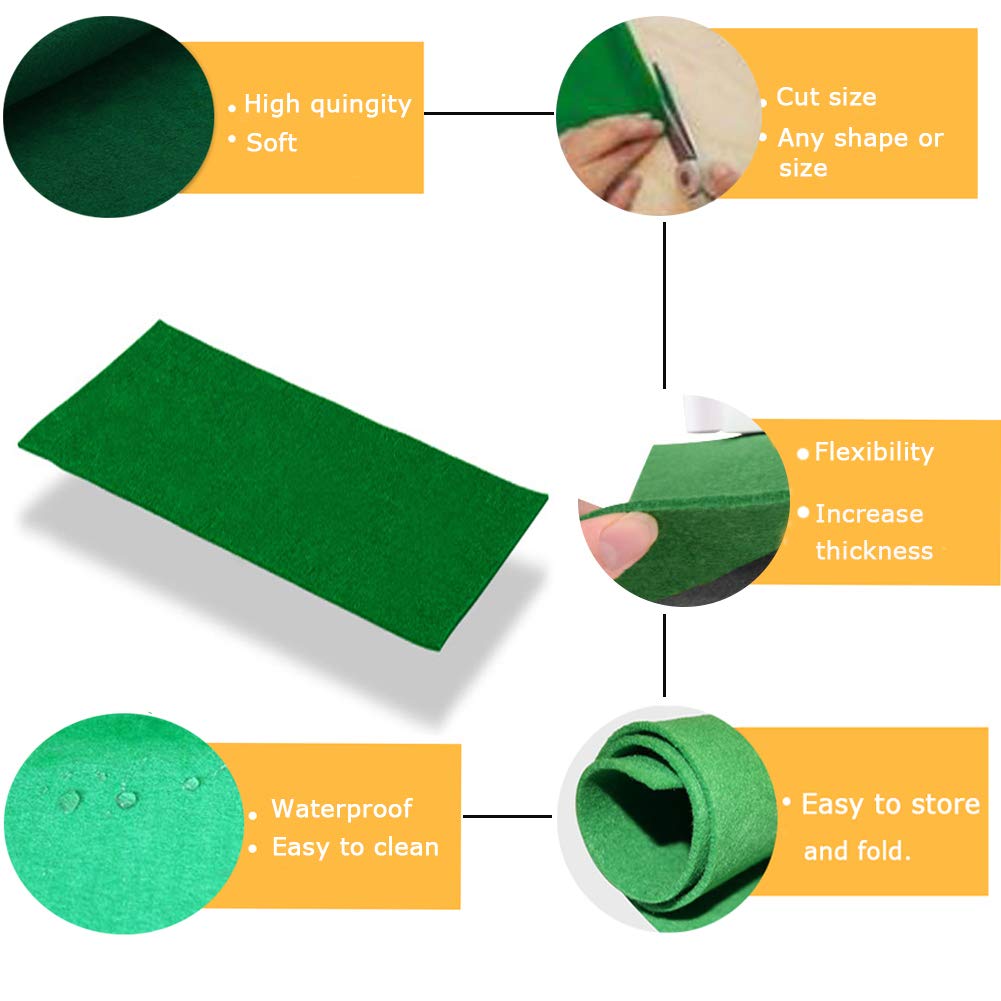 • High quingity
• Soft

• Cut size
• Any shape or size

• Flexibility
• Increase thickness

• Waterproof
• Easy to clean

• Easy to store and fold.