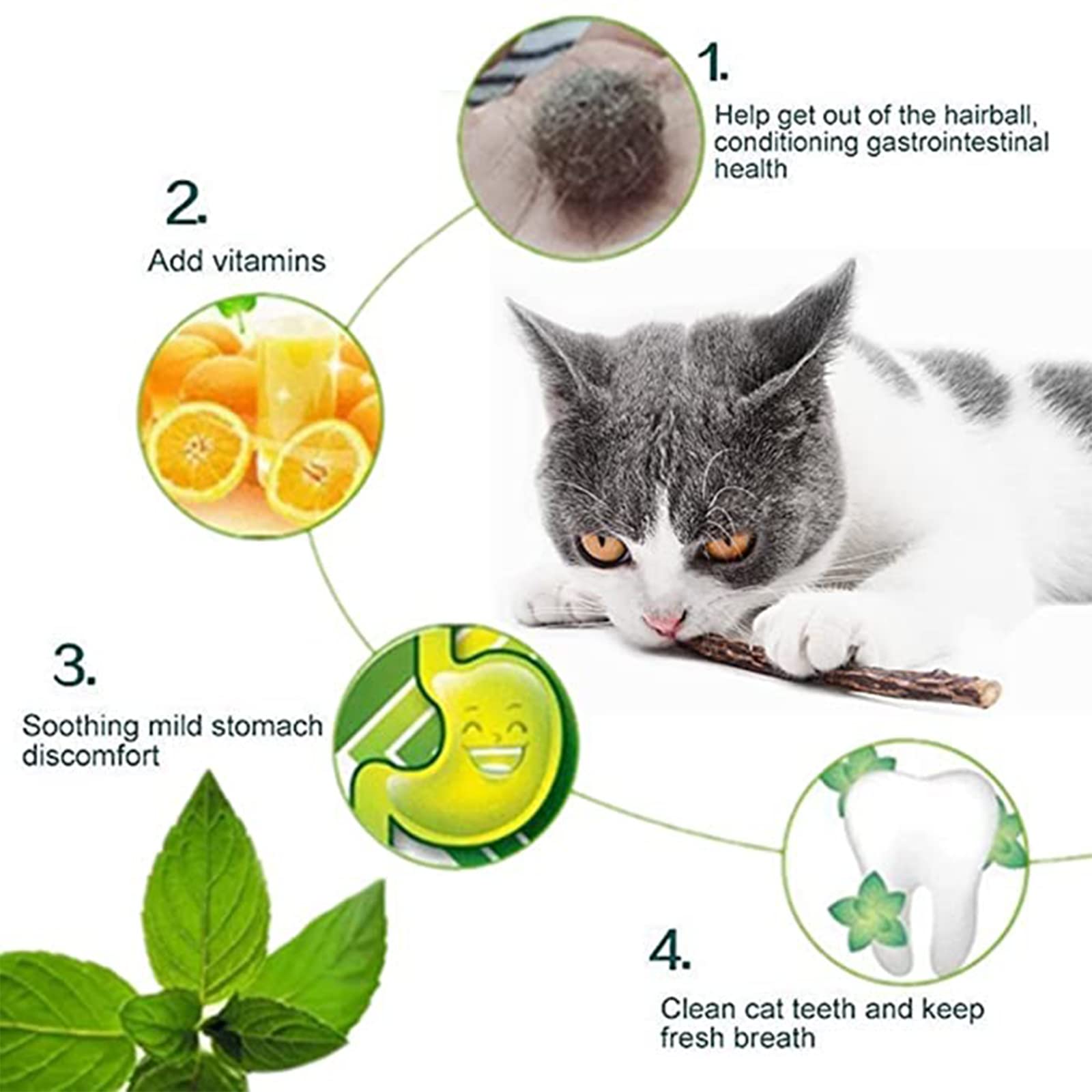 1.

Help get out of the hairball, conditioning gastrointestinal health

2.

Add vitamins

3.

Soothing mild stomach discomfort

4.

Clean cat teeth and keep fresh breath