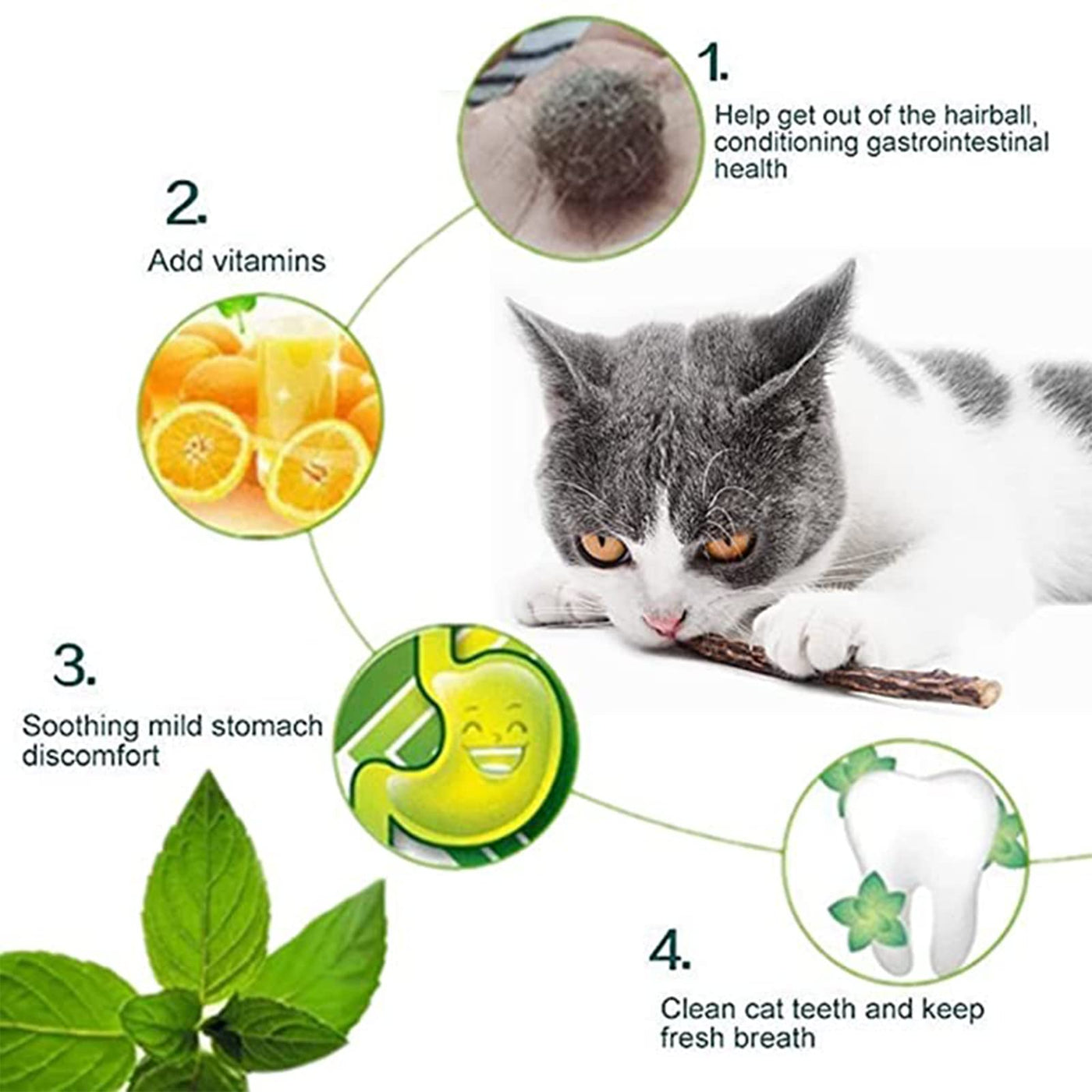 1.

Help get out of the hairball, conditioning gastrointestinal health

2.

Add vitamins

3.

Soothing mild stomach discomfort

4.

Clean cat teeth and keep fresh breath