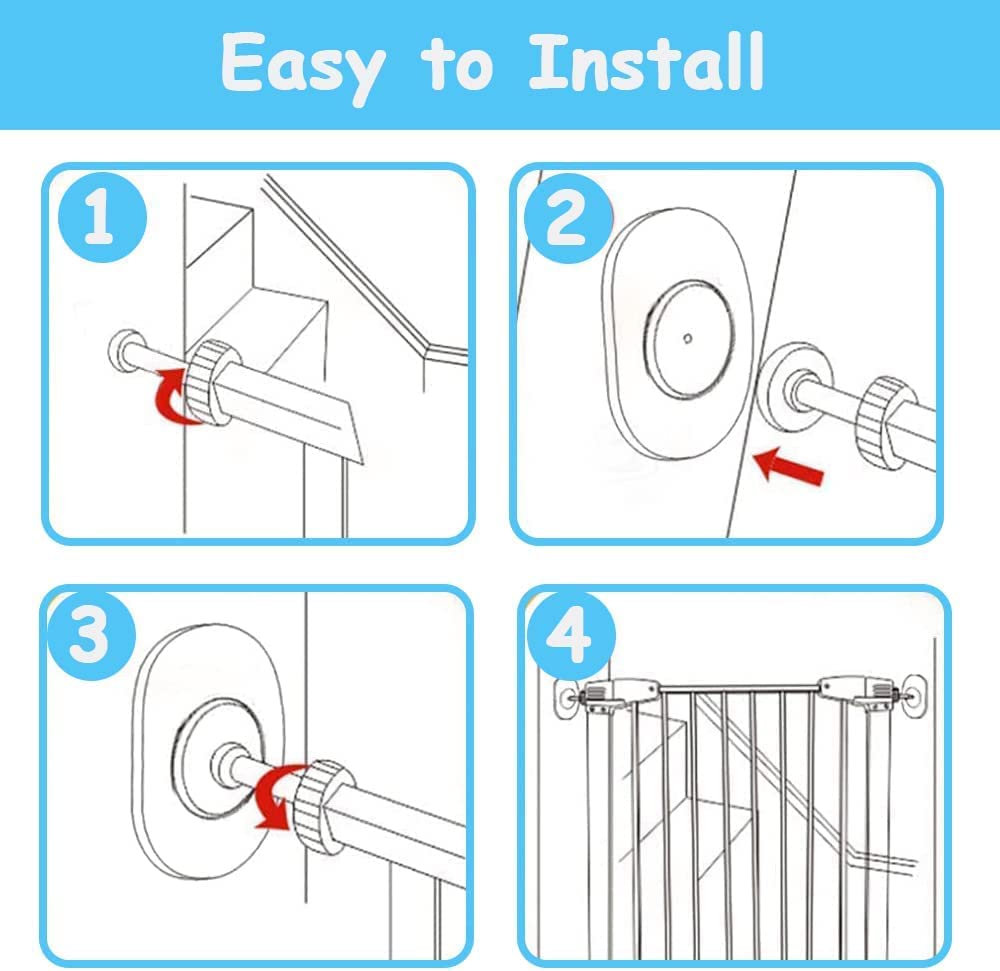 Easy to Install

1

2

3

4