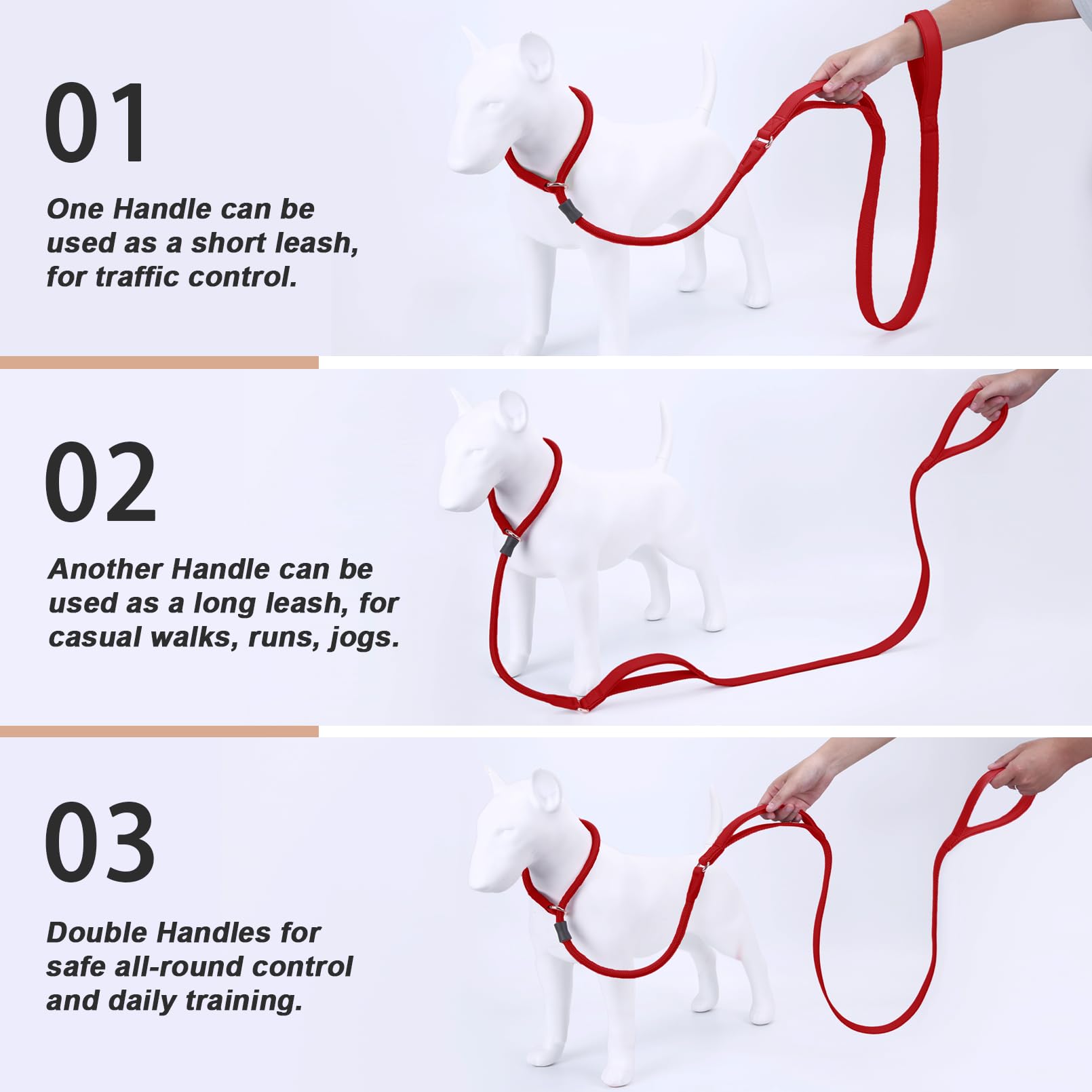 01

One Handle can be used as a short leash, for traffic control.

02

Another Handle can be used as a long leash, for casual walks, runs, jogs.

03

Double Handles for safe all-round control and daily training.