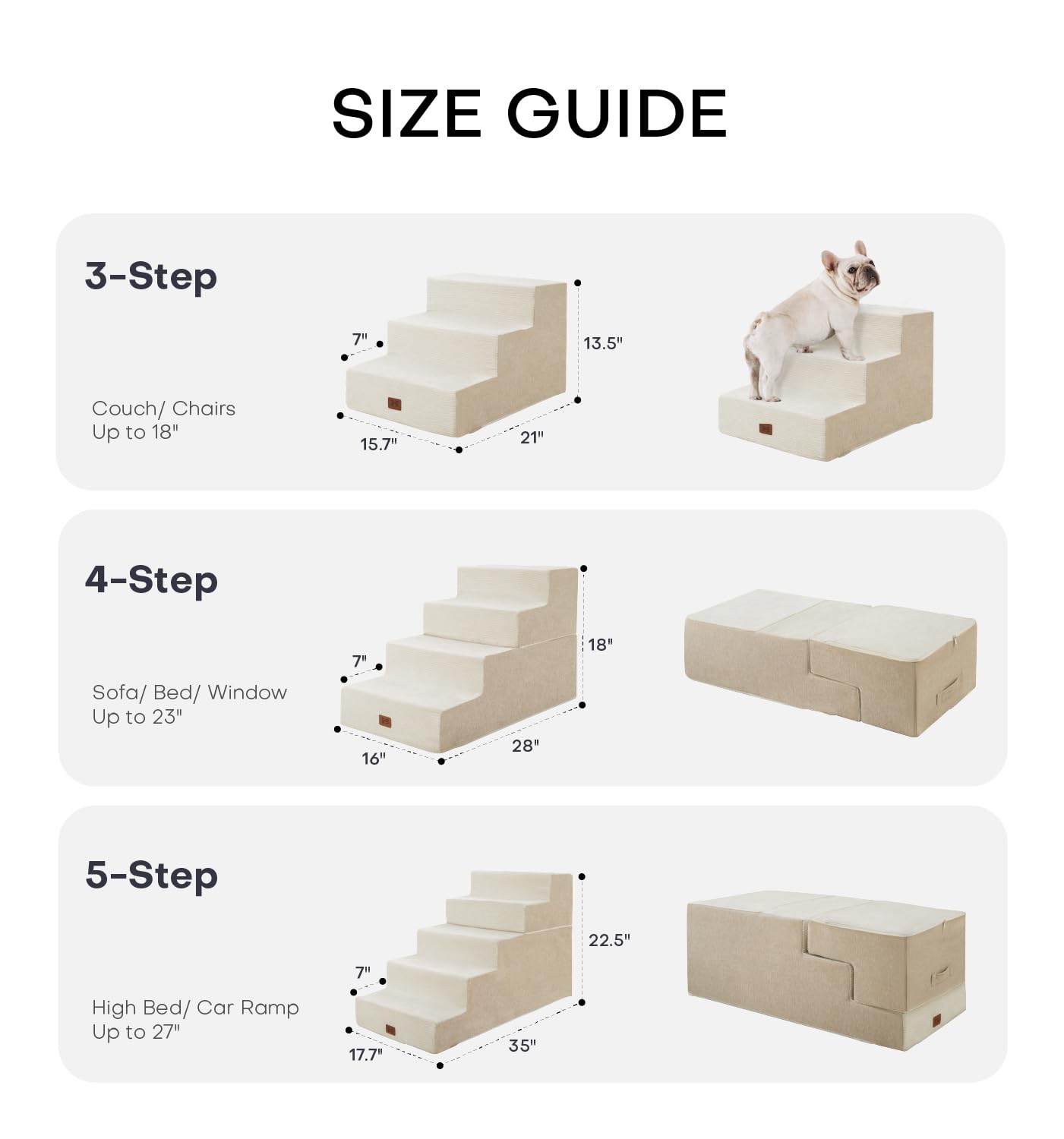 SIZE GUIDE

3-Step

Couch/ Chairs
Up to 18"

7"
13.5"
15.7"
21"

4-Step

Sofa/ Bed/ Window
Up to 23"

7"
18"
16"
28"

5-Step

High Bed/ Car Ramp
Up to 27"

7"
22.5"
17.7"
35"