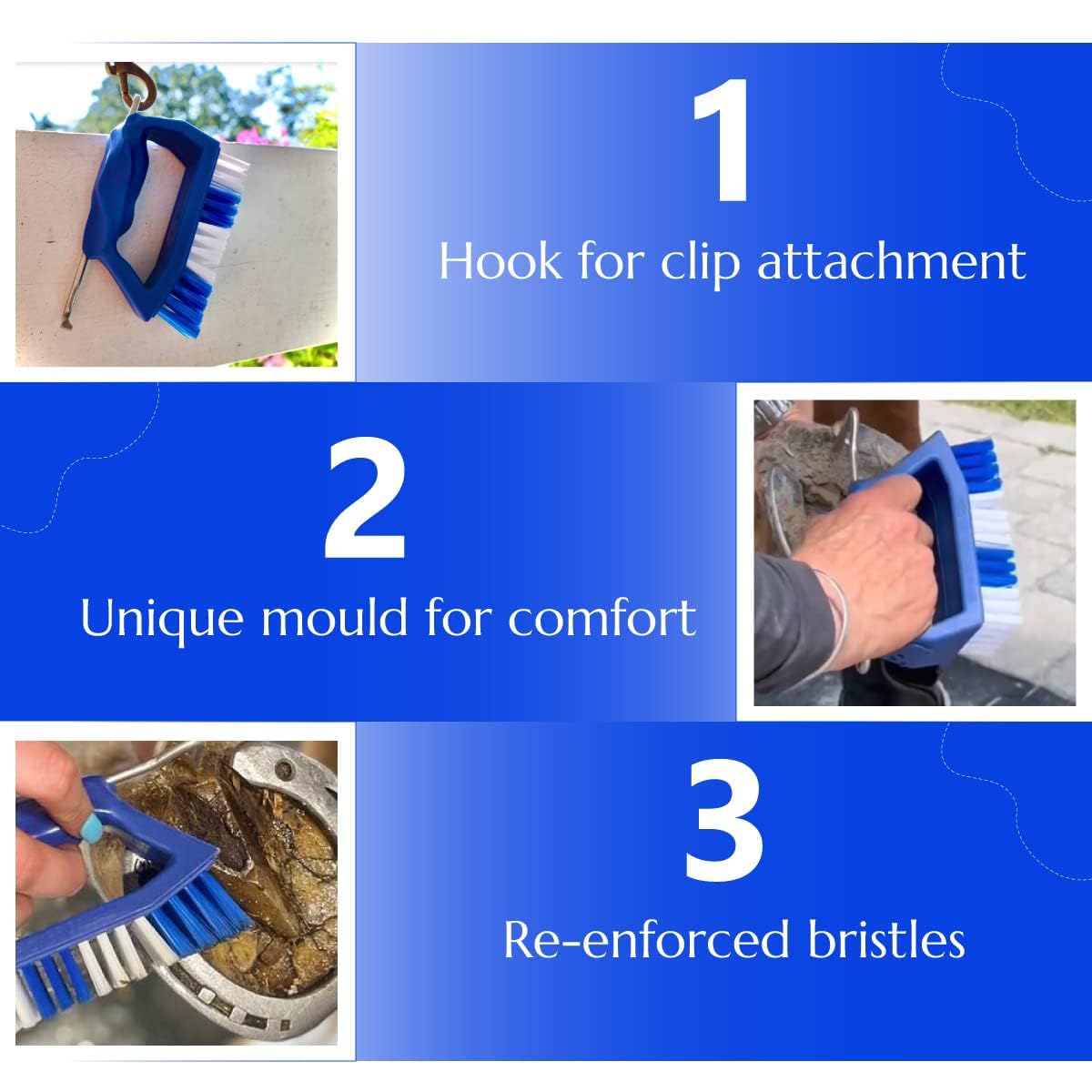 1

Hook for clip attachment

2

Unique mould for comfort

3

Re-enforced bristles