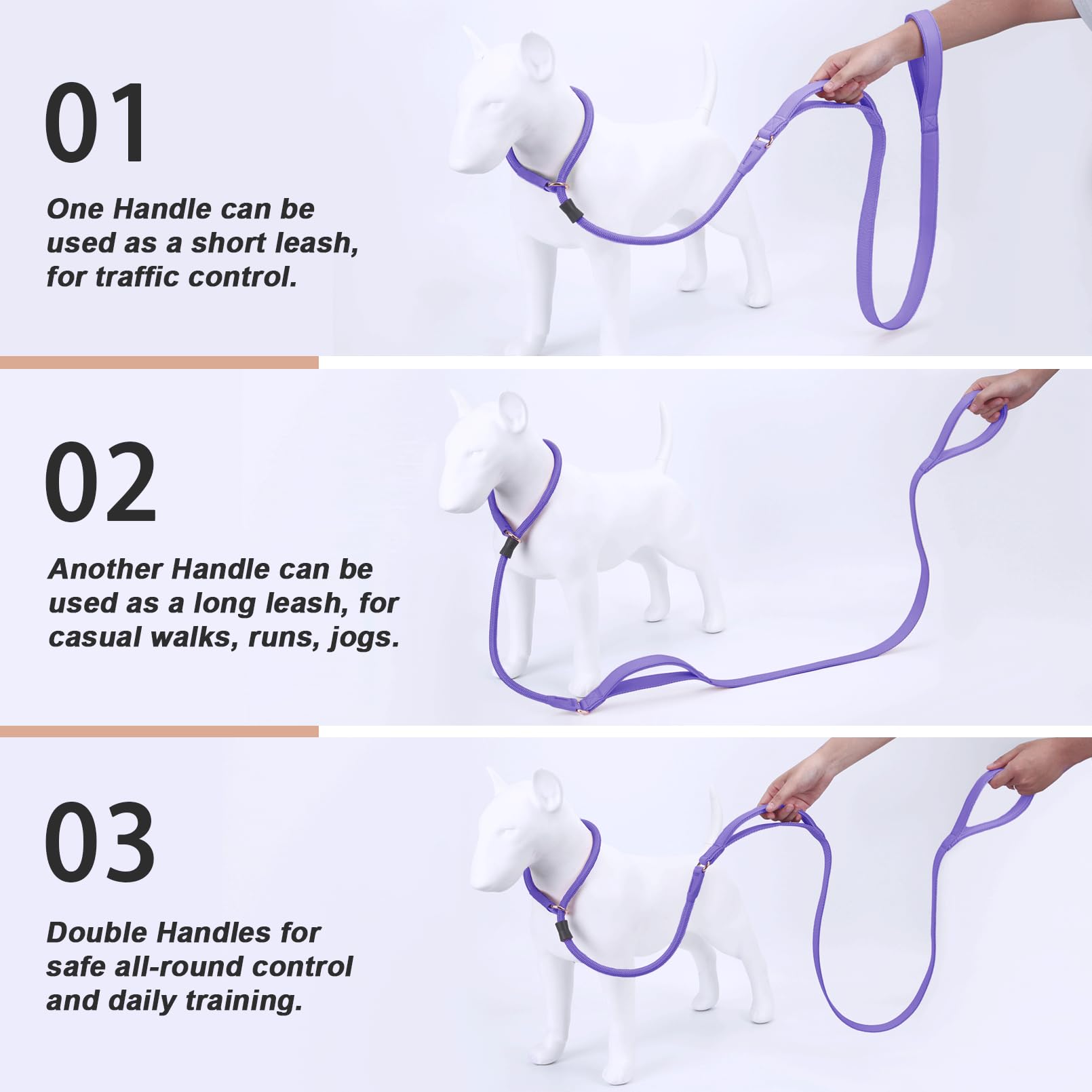 01

One Handle can be used as a short leash, for traffic control.

02

Another Handle can be used as a long leash, for casual walks, runs, jogs.

03

Double Handles for safe all-round control and daily training.