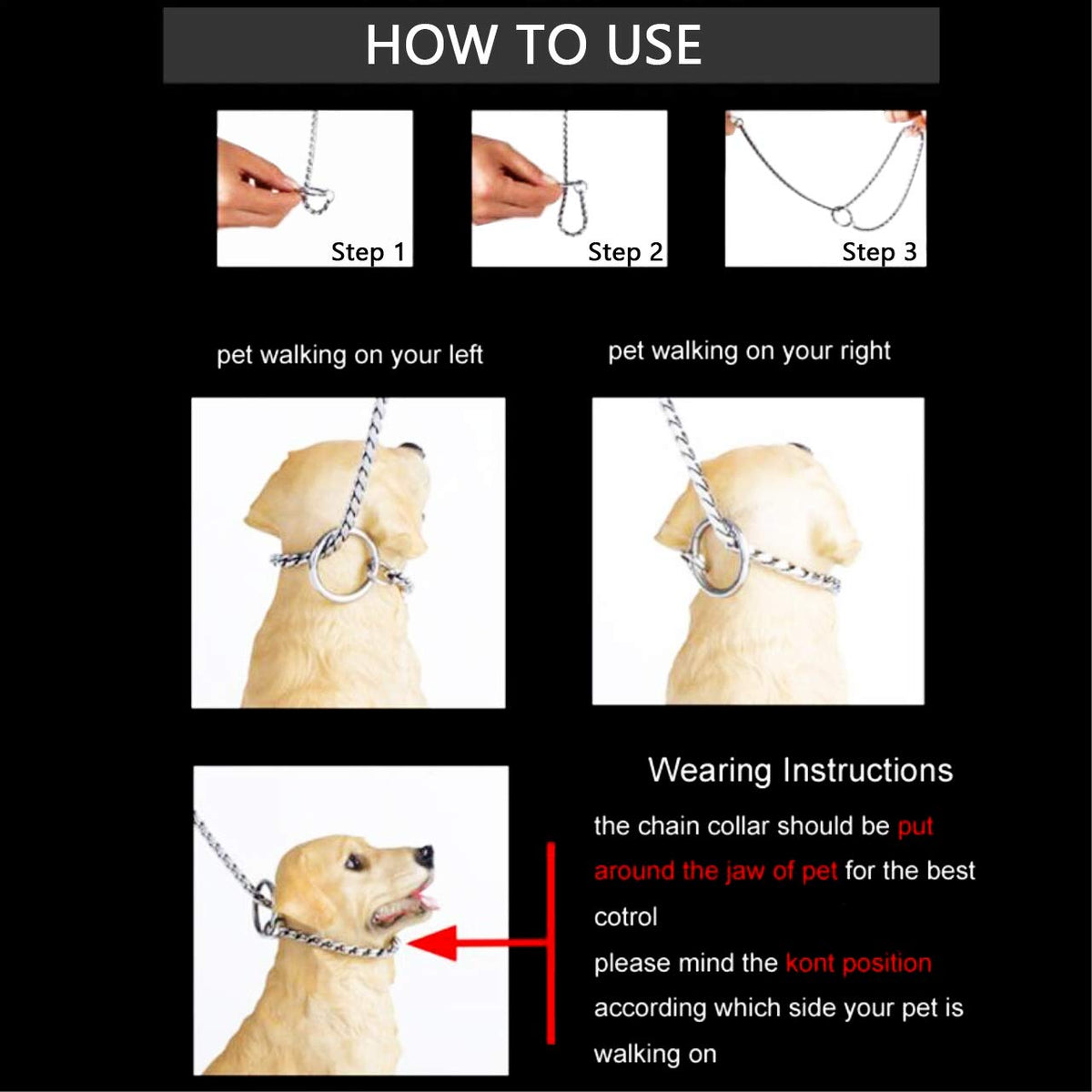 HOW TO USE

Step 1

Step 2

Step 3

pet walking on your left

pet walking on your right

Wearing Instructions

the chain collar should be put around the jaw of pet for the best cotrol

please mind the kont position according which side your pet is walking on