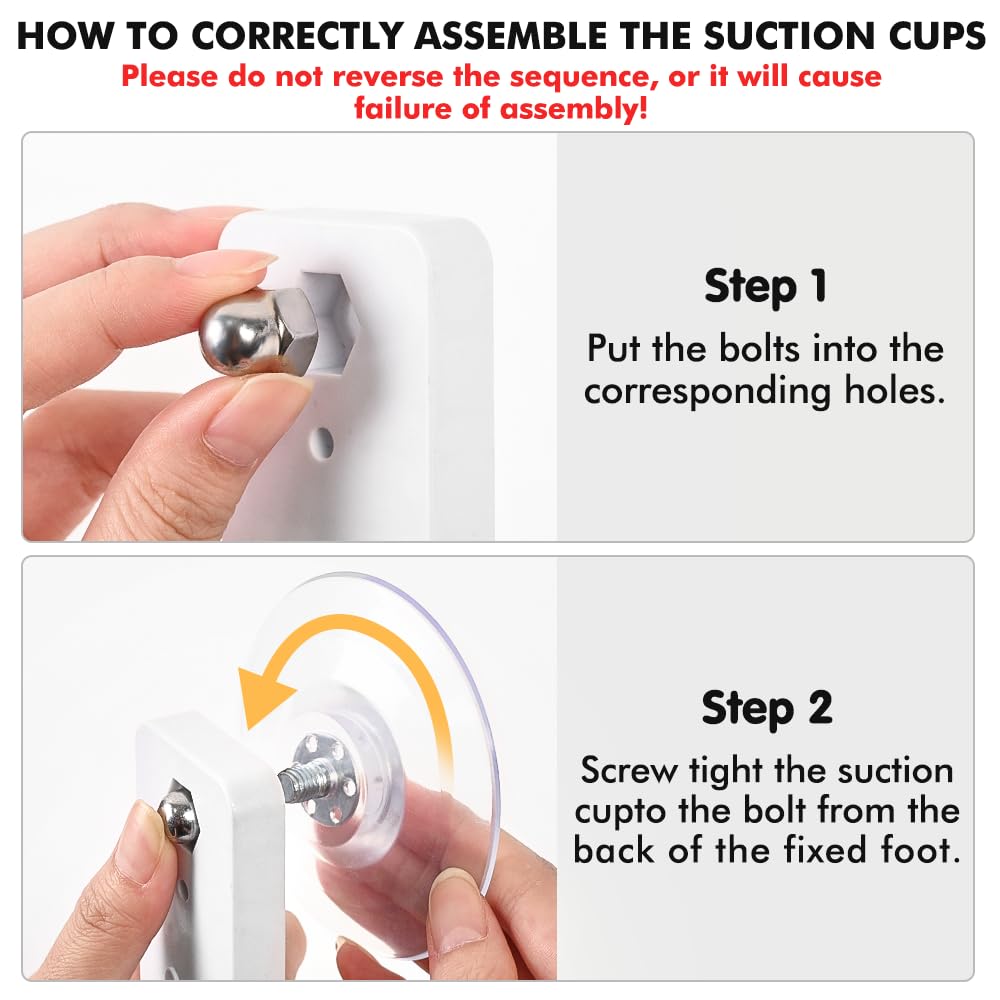 HOW TO CORRECTLY ASSEMBLE THE SUCTION CUPS
Please do not reverse the sequence, or it will cause failure of assembly!

Step 1
Put the bolts into the corresponding holes.

Step 2
Screw tight the suction cupto the bolt from the back of the fixed foot.