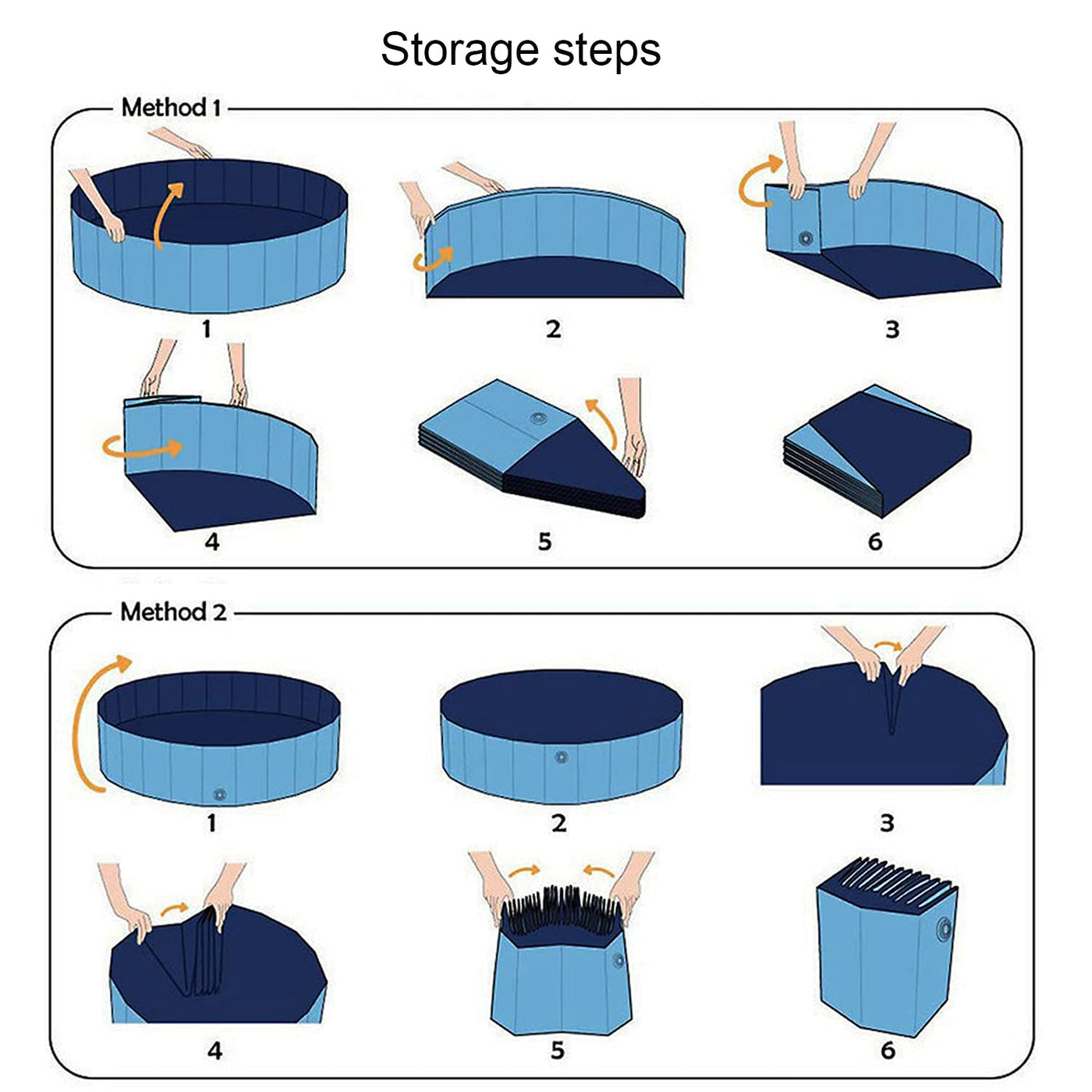 Storage steps

Method 1

1

2

3

4

5

6

Method 2

1

2

3

4

5

6