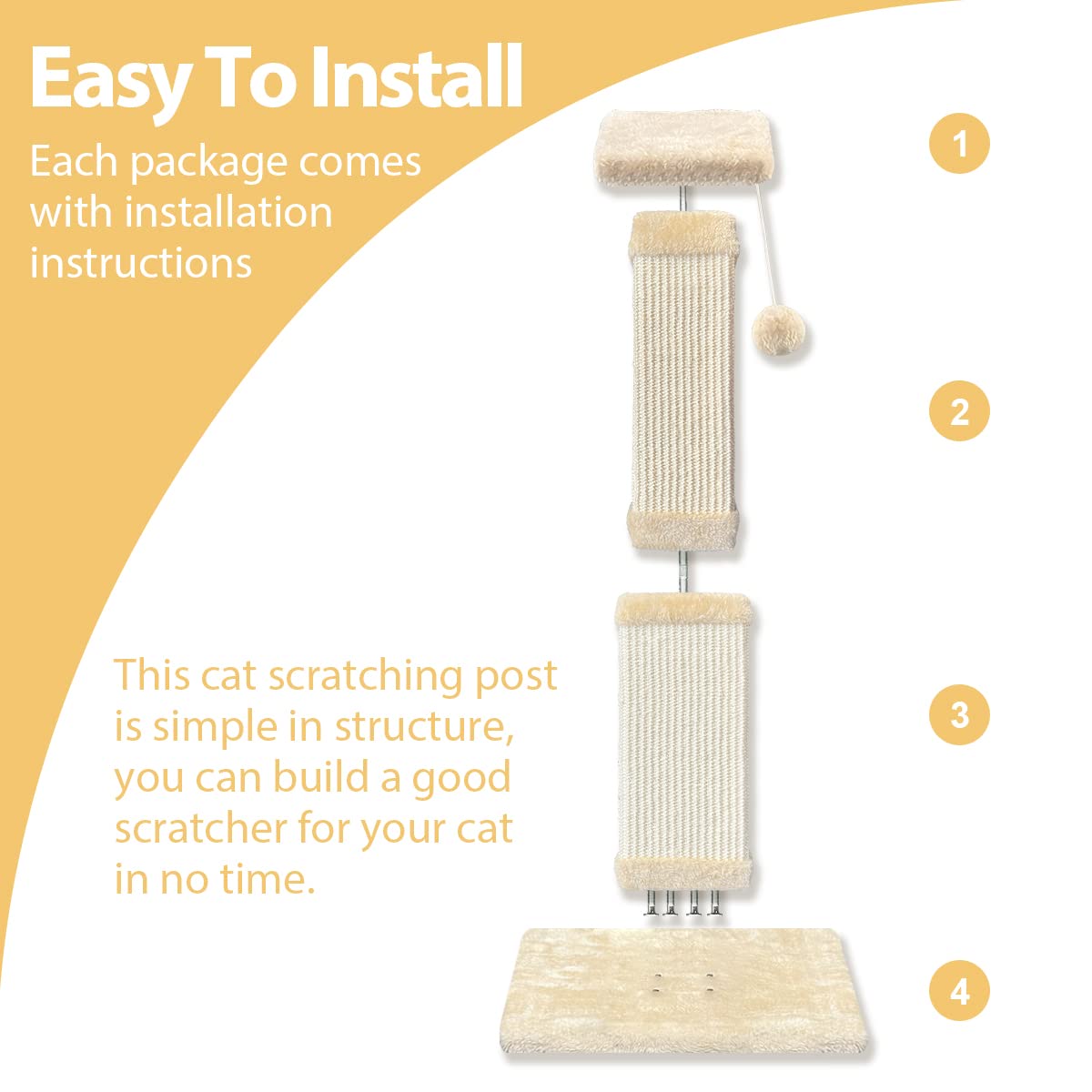 Easy To Install

Each package comes with installation instructions

1

2

This cat scratching post is simple in structure, you can build a good scratcher for your cat in no time.

3

4