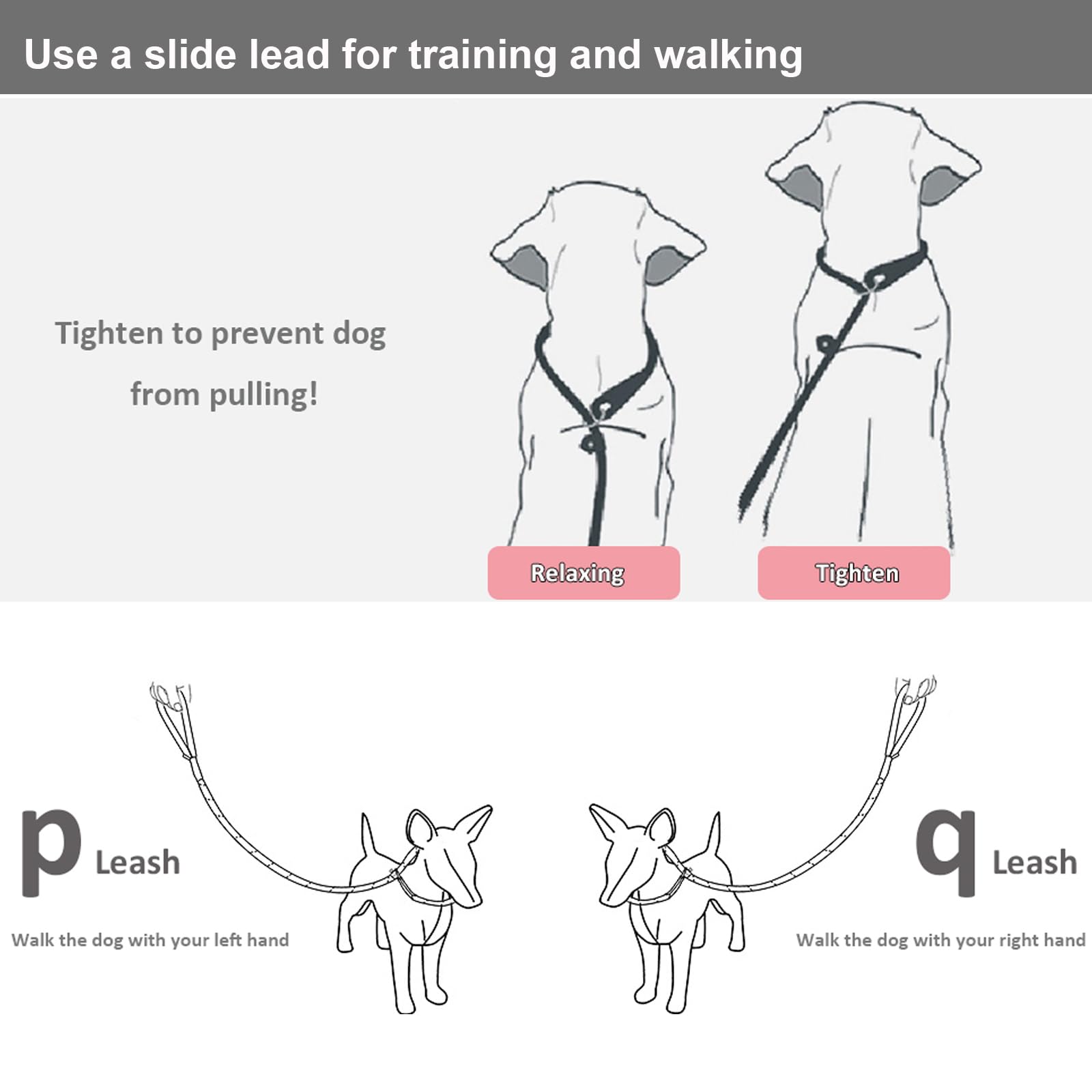 Use a slide lead for training and walking

Tighten to prevent dog from pulling!

Relaxing

Tighten

p Leash

Walk the dog with your left hand

q Leash

Walk the dog with your right hand