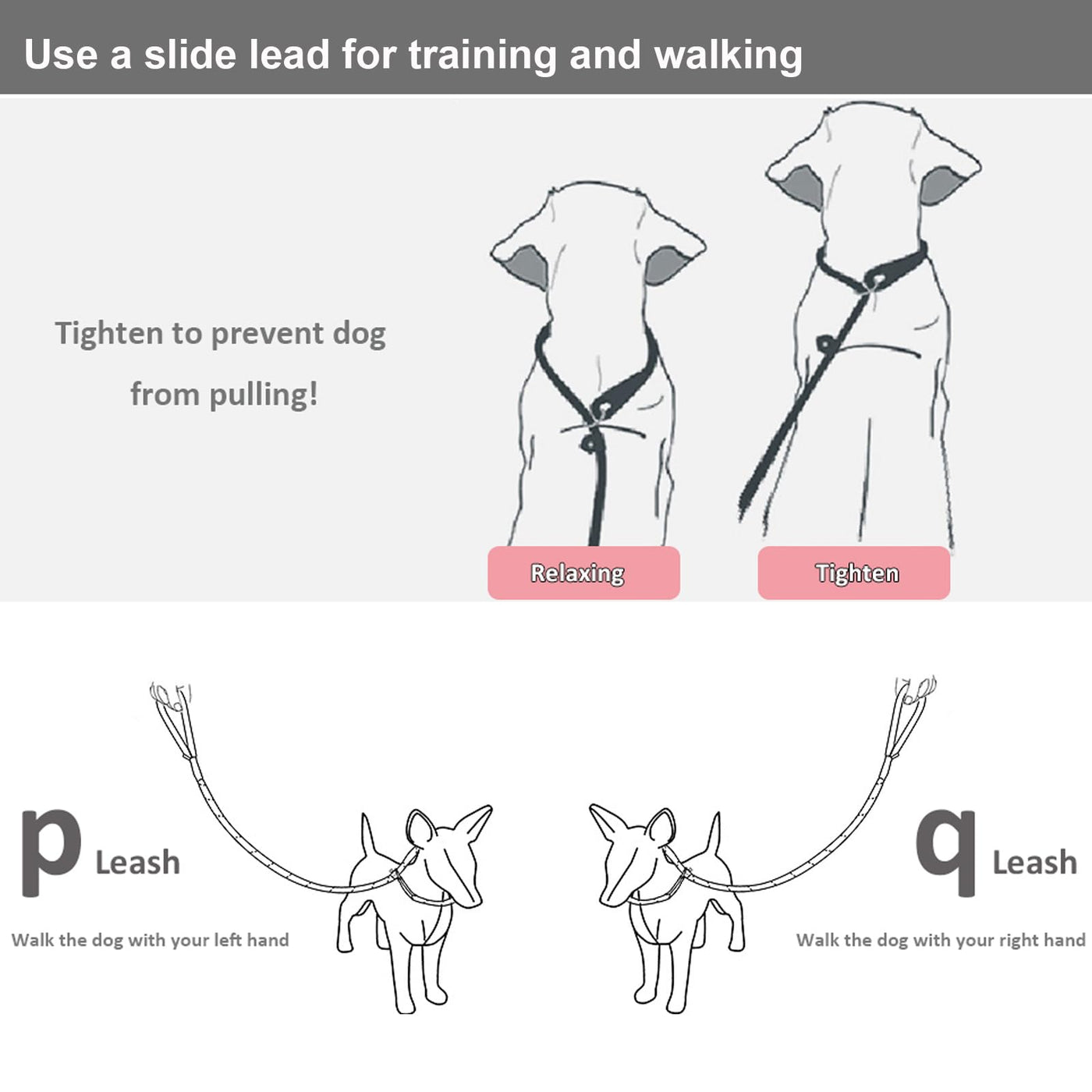 Use a slide lead for training and walking

Tighten to prevent dog from pulling!

Relaxing

Tighten

p Leash

Walk the dog with your left hand

q Leash

Walk the dog with your right hand