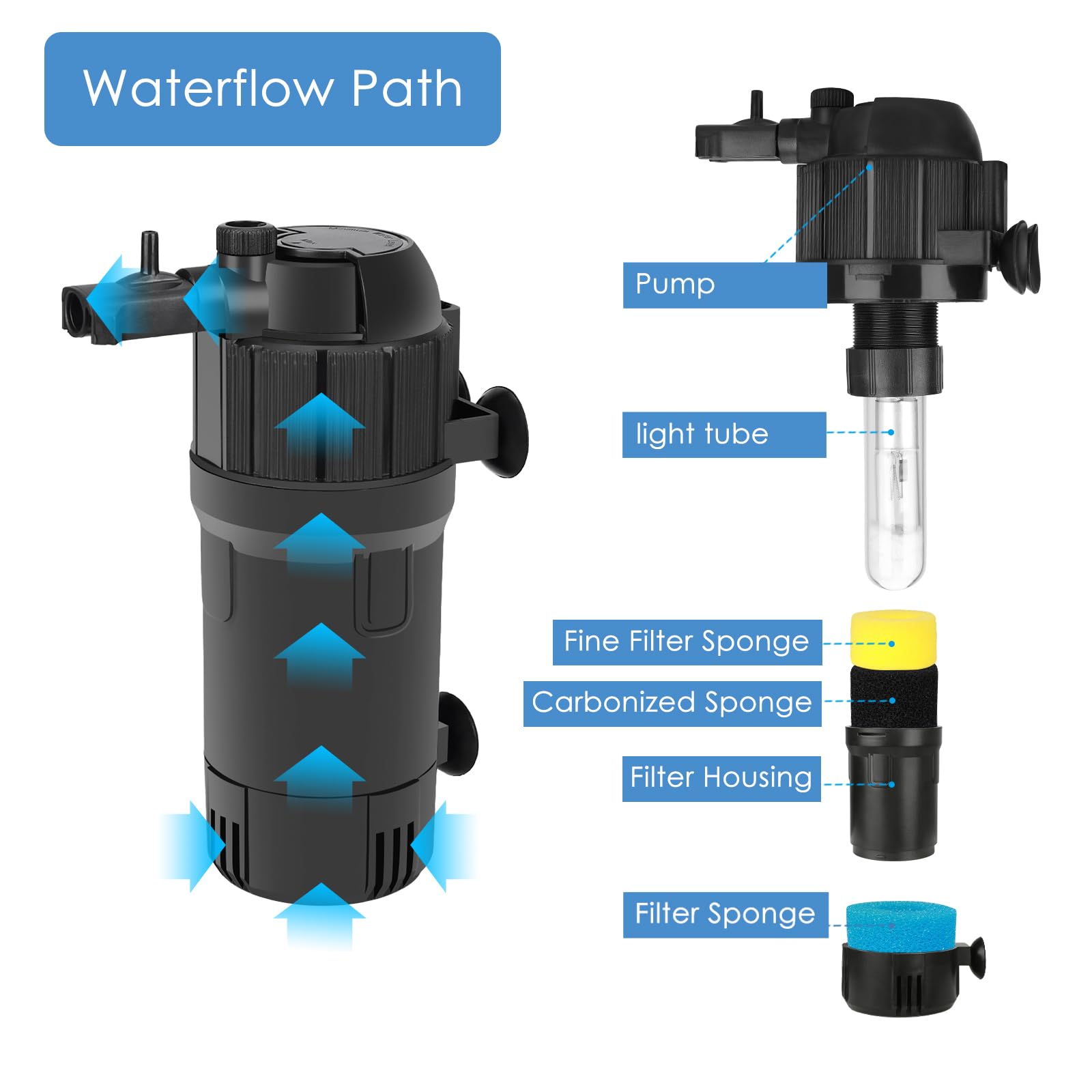 Waterflow Path

Pump

light tube

Fine Filter Sponge

Carbonized Sponge

Filter Housing

Filter Sponge