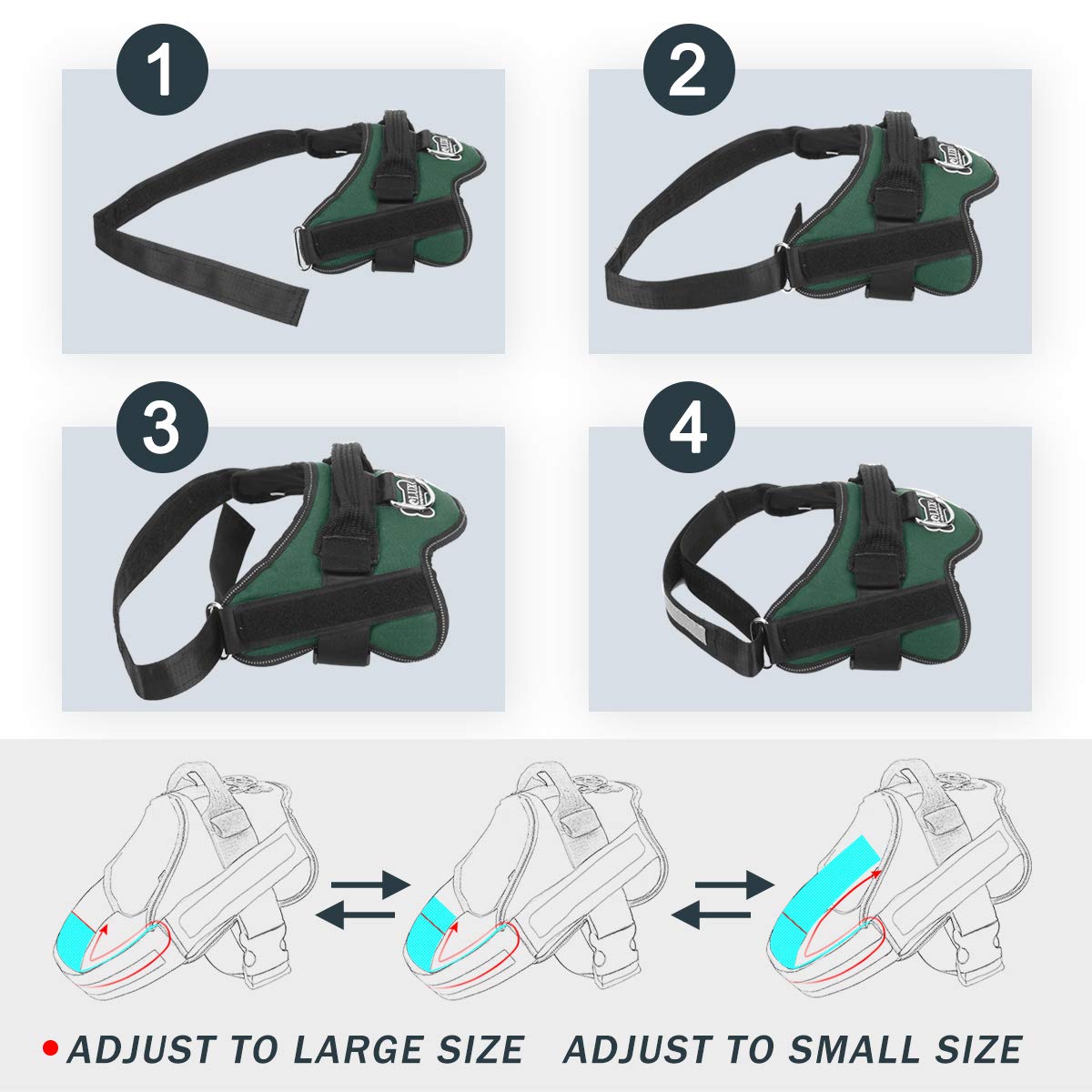 1

2

3

4

ADJUST TO LARGE SIZE ADJUST TO SMALL SIZE