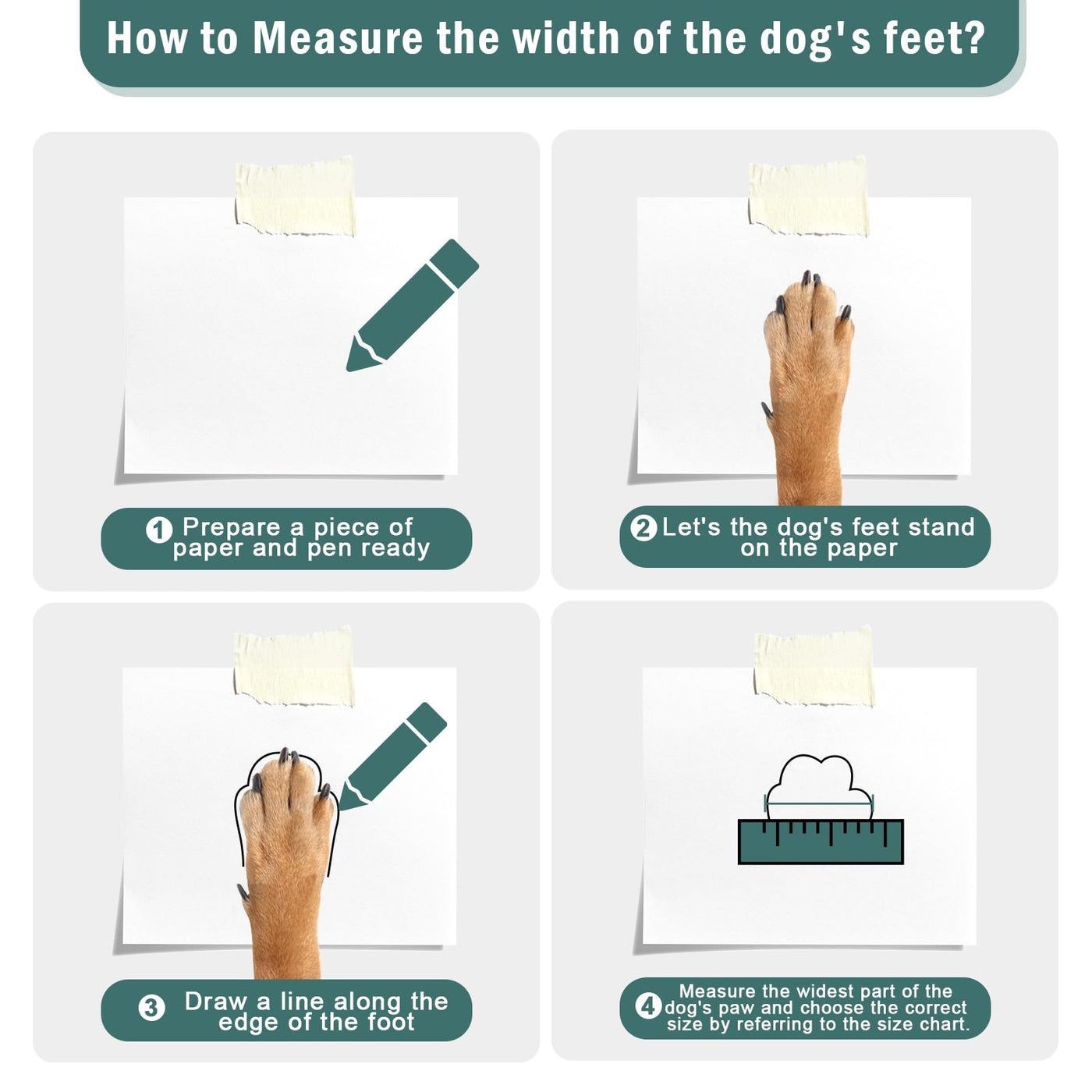 How to Measure the width of the dog's feet?

1 Prepare a piece of paper and pen ready

2 Let's the dog's feet stand on the paper

3 Draw a line along the edge of the foot

4 Measure the widest part of the dog's paw and choose the correct size by referring to the size chart.