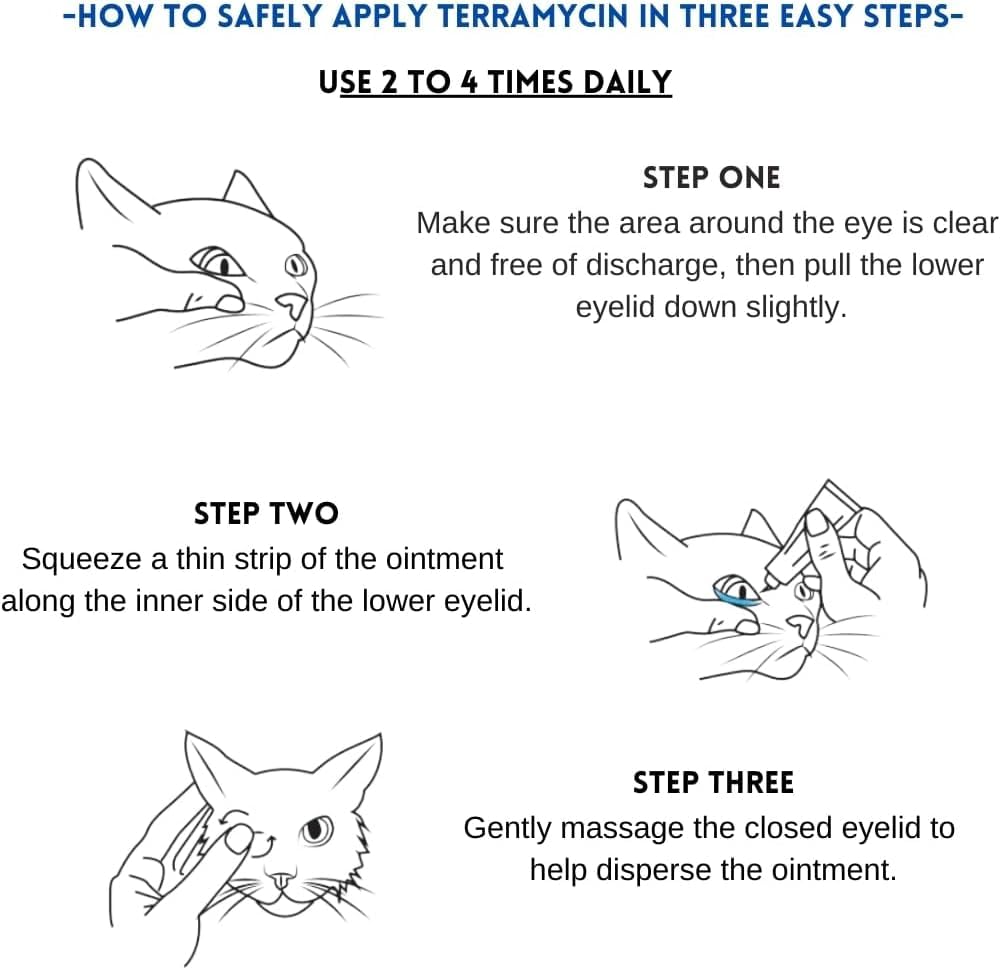 -HOW TO SAFELY APPLY TERRAMYCIN IN THREE EASY STEPS-

USE 2 TO 4 TIMES DAILY

STEP ONE
Make sure the area around the eye is clear and free of discharge, then pull the lower eyelid down slightly.

STEP TWO
Squeeze a thin strip of the ointment along the inner side of the lower eyelid.

STEP THREE
Gently massage the closed eyelid to help disperse the ointment.