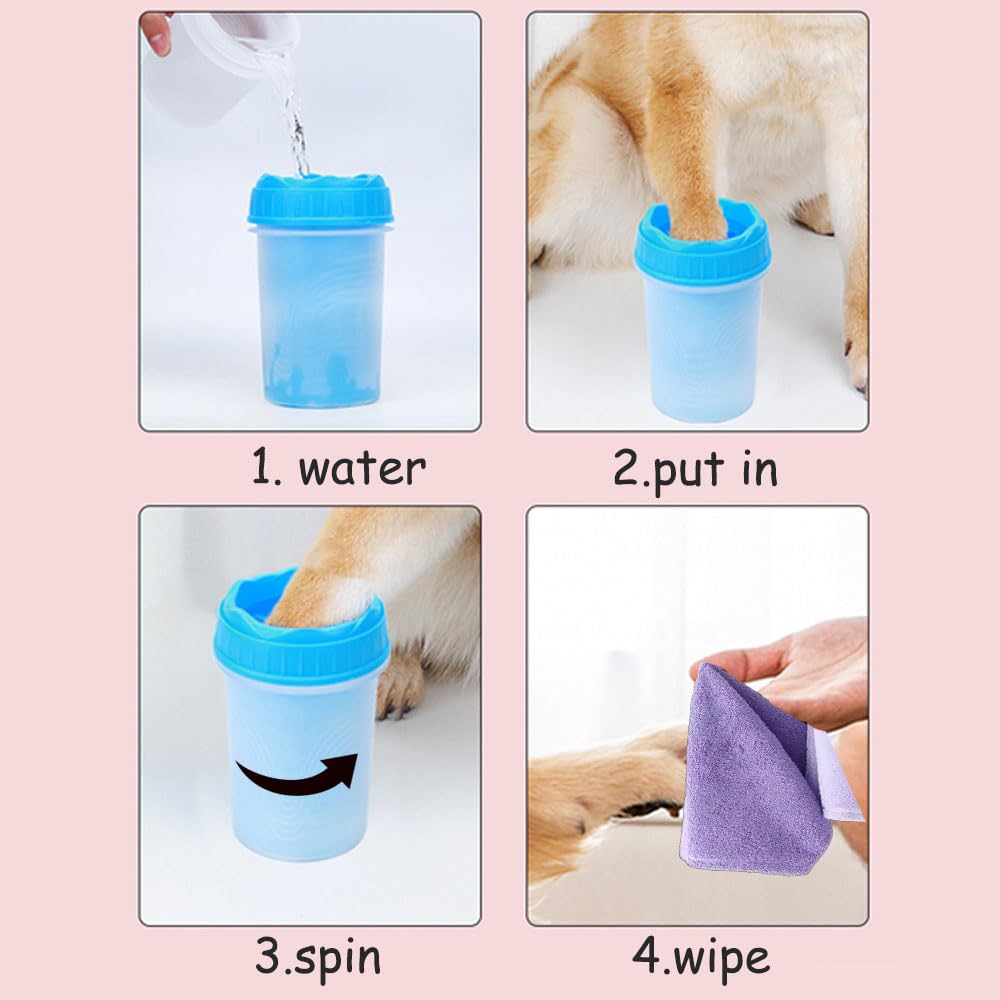 1. water

2.put in

3.spin

4.wipe