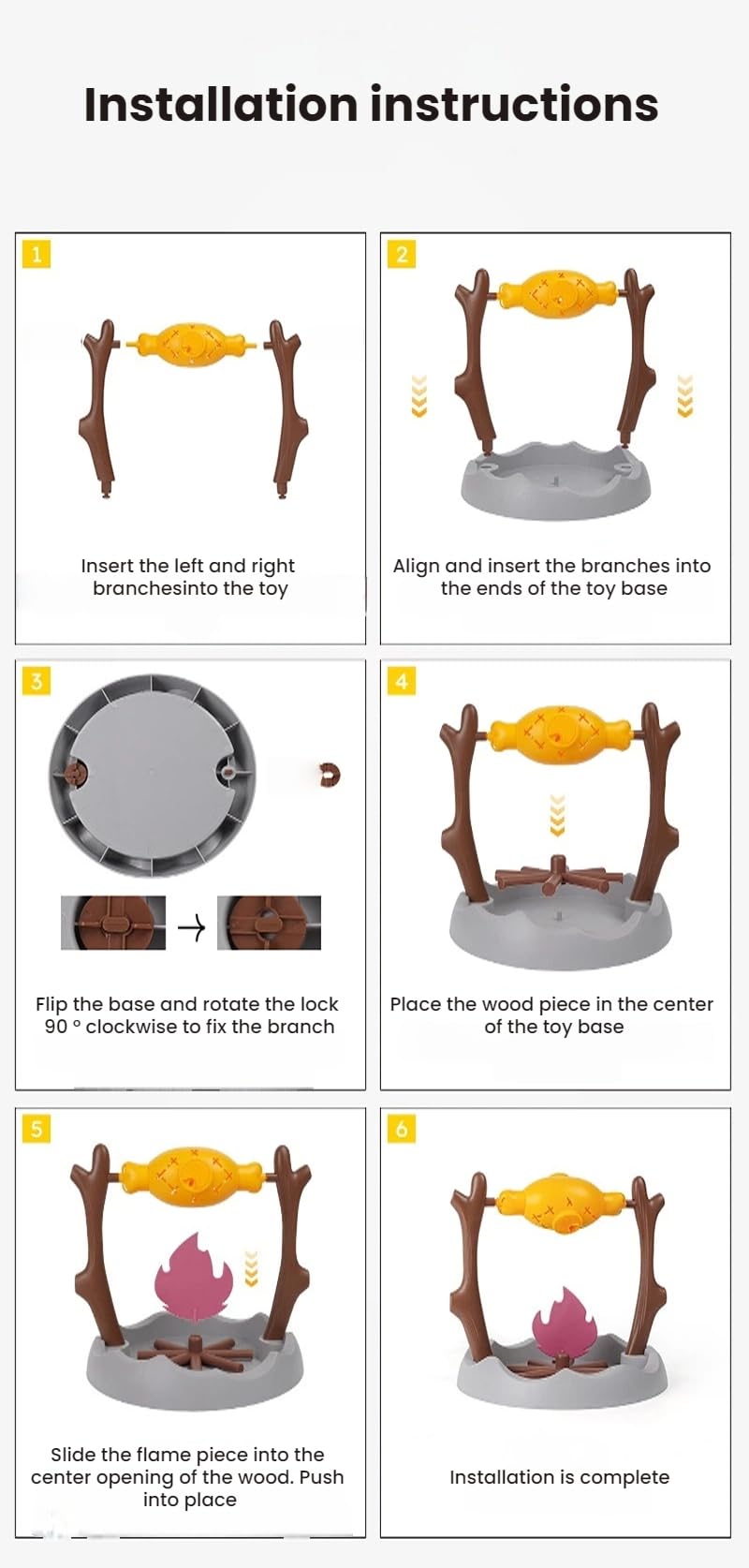 Installation instructions

1

Insert the left and right branchesinto the toy

2

Align and insert the branches into the ends of the toy base

3

Flip the base and rotate the lock 90 ° clockwise to fix the branch

4

Place the wood piece in the center of the toy base

5

Slide the flame piece into the center opening of the wood. Push into place

6

Installation is complete