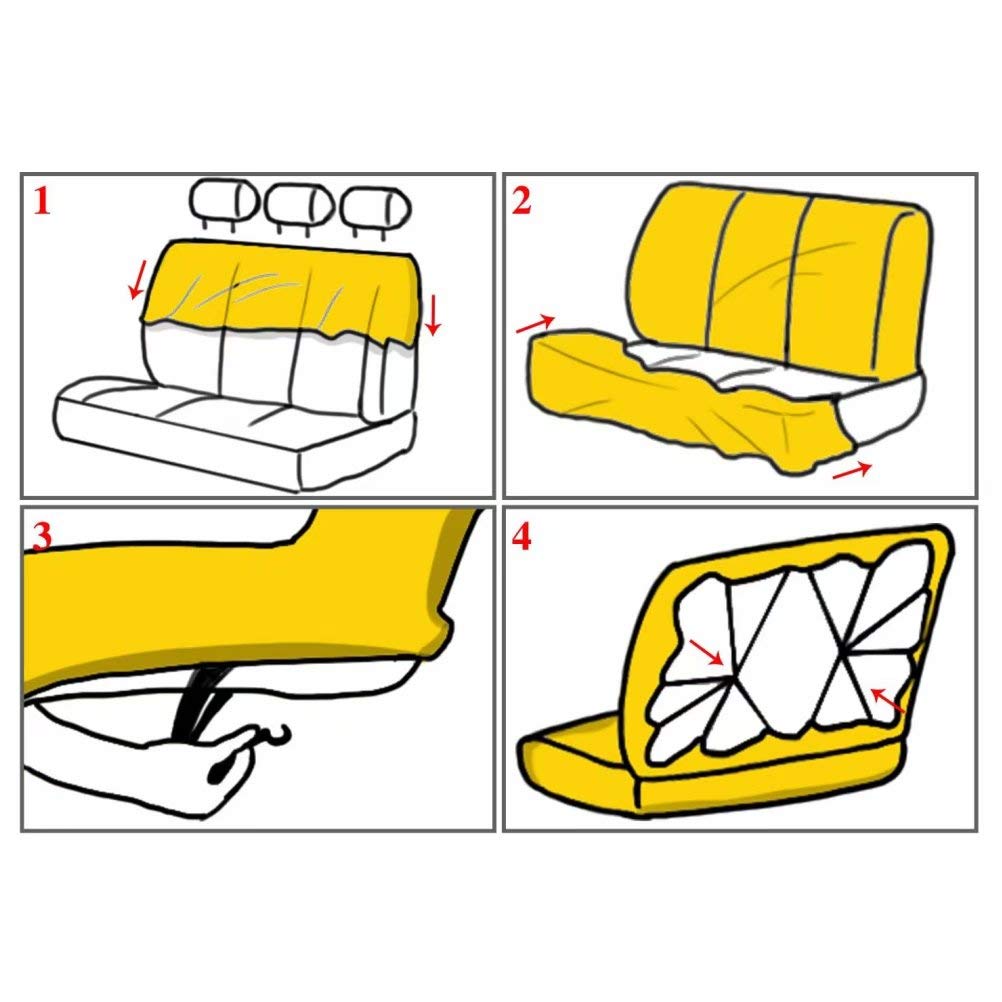 1

2

3

4