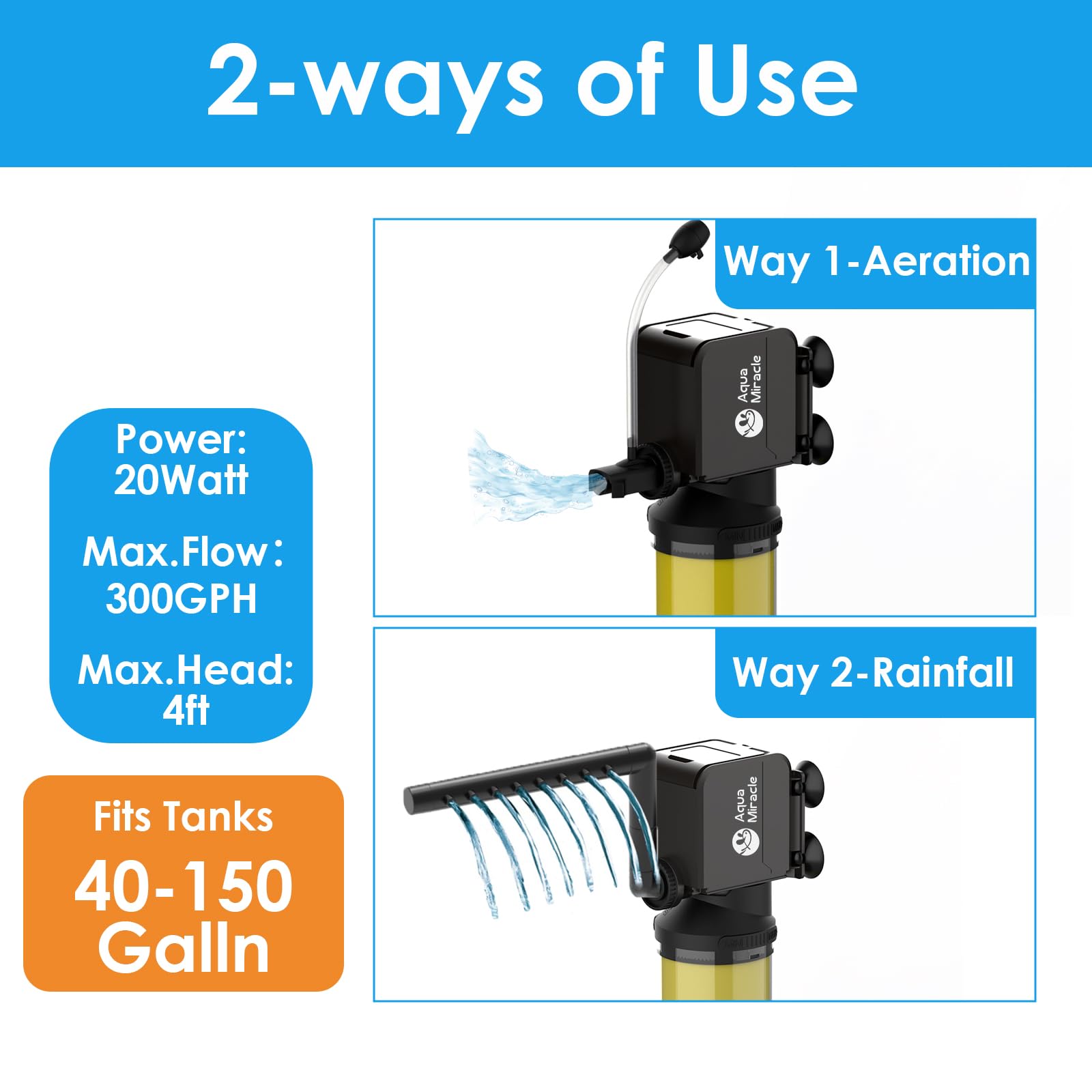 2-ways of Use

Power:
20Watt

Max.Flow：
300GPH

Max.Head:
4ft

Fits Tanks
40-150
Galln

Way 1-Aeration

Aqua Miracle

Way 2-Rainfall

Aqua Miracle