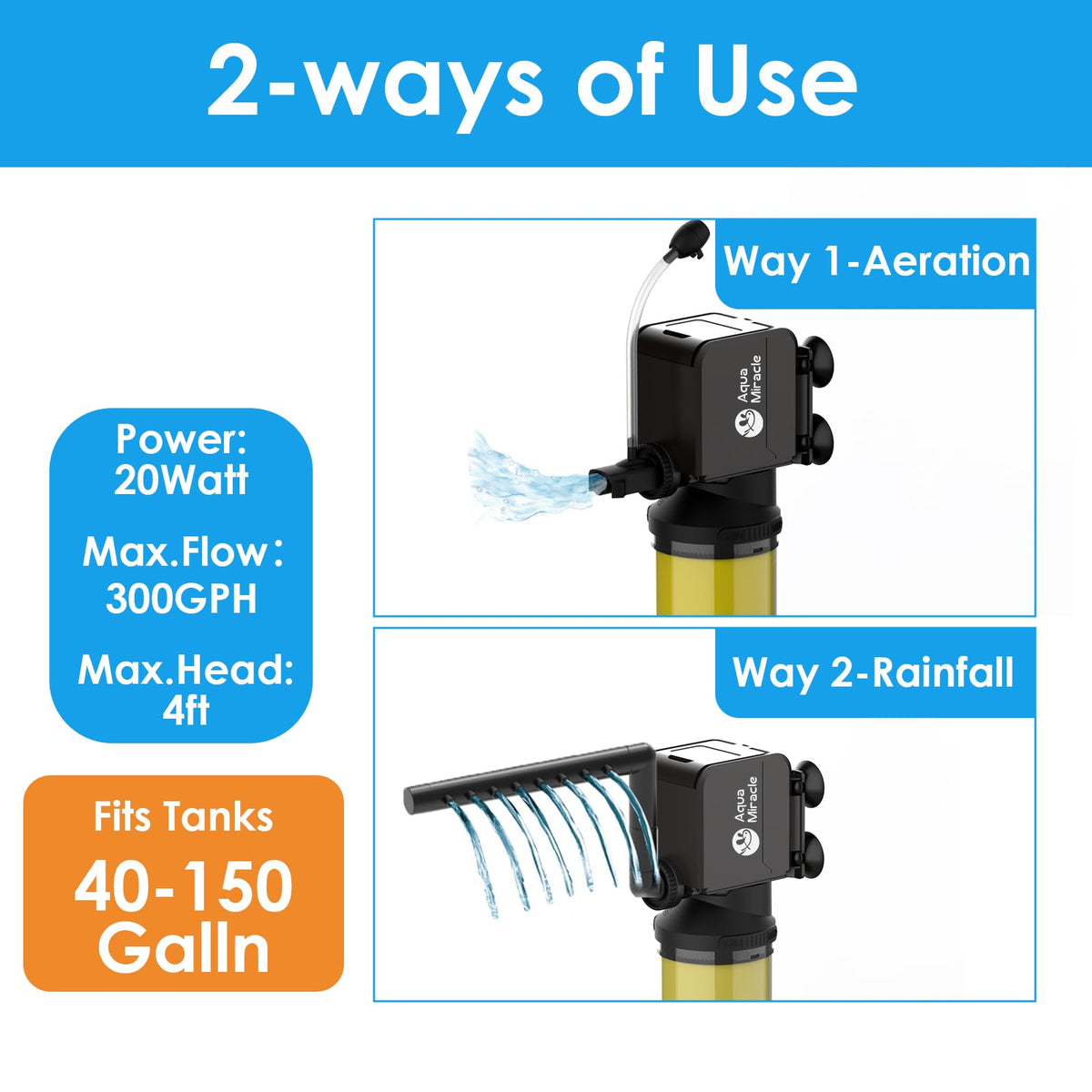 2-ways of Use

Power:
20Watt

Max.Flow:
300GPH

Max.Head:
4ft

Fits Tanks
40-150
Galln

Way 1-Aeration

Aqua Miracle

Way 2-Rainfall

Aqua Miracle