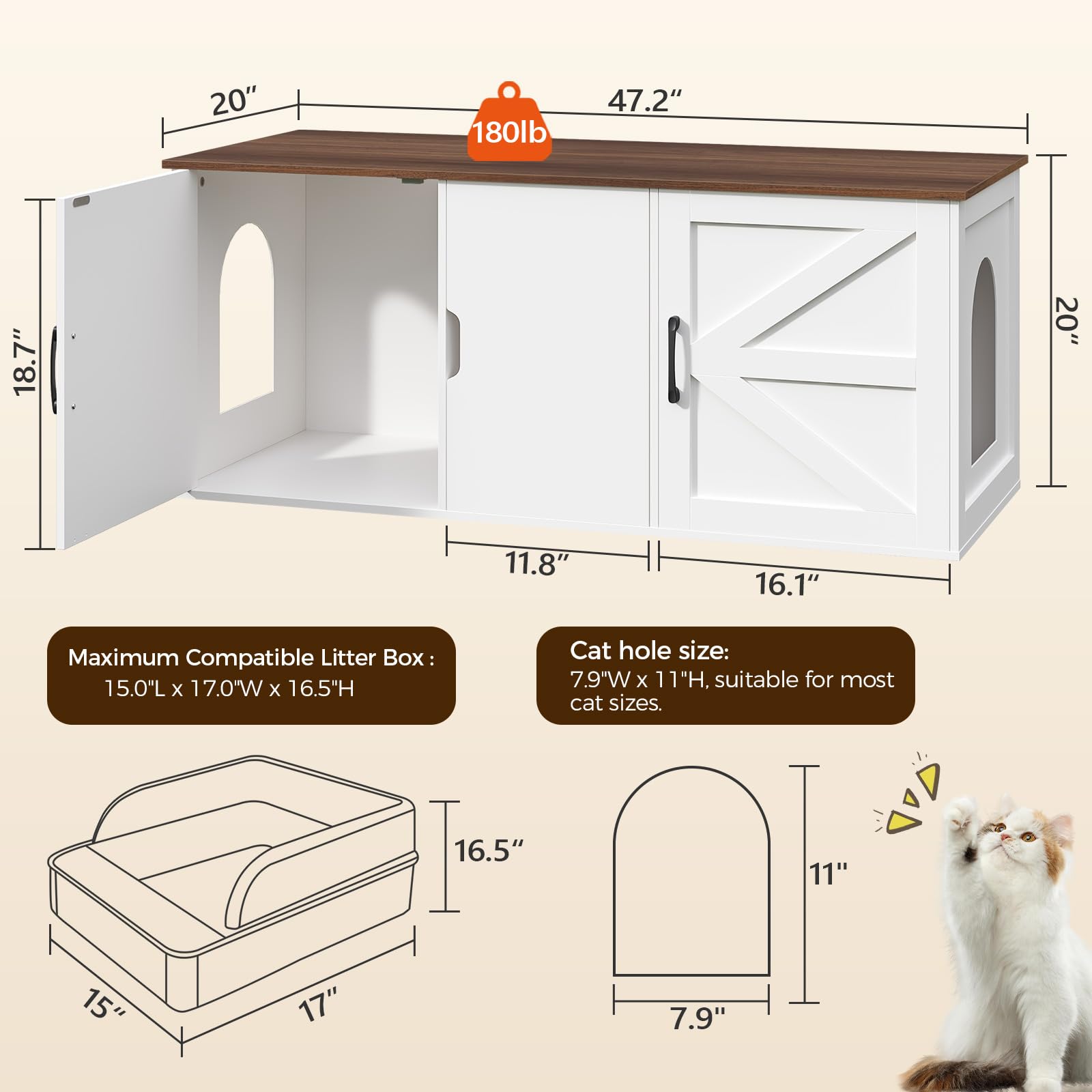 20″

180lb

47.2″

18.7″

20″

11.8″

16.1″

Maximum Compatible Litter Box :
15.0"L x 17.0"W x 16.5"H

Cat hole size:
7.9"W x 11"H, suitable for most cat sizes.

16.5″

15″

17″

11"

7.9"