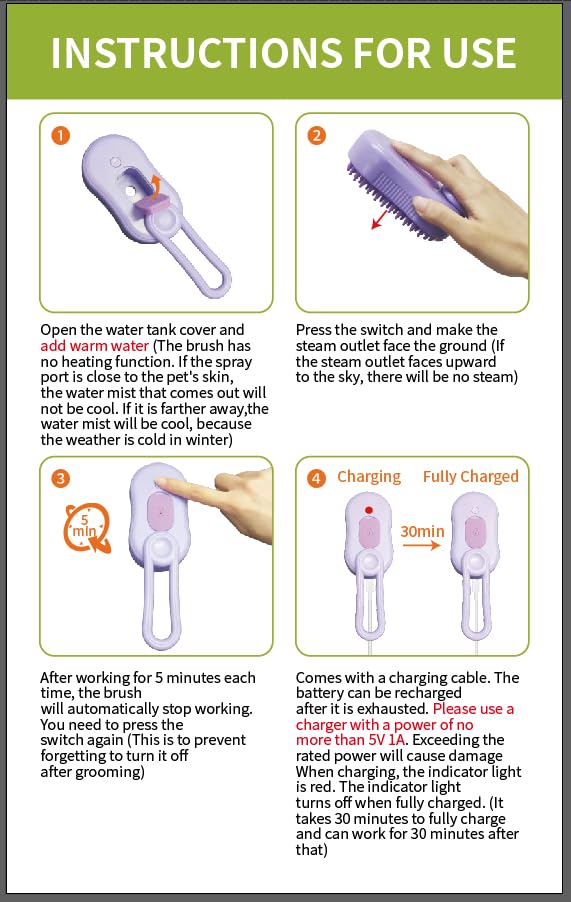 INSTRUCTIONS FOR USE

1

Open the water tank cover and add warm water (The brush has no heating function. If the spray port is close to the pet's skin, the water mist that comes out will not be cool. If it is farther away,the water mist will be cool, because the weather is cold in winter)

2

Press the switch and make the steam outlet face the ground (If the steam outlet faces upward to the sky, there will be no steam)

3

5 min

After working for 5 minutes each time, the brush will automatically stop working. You need to press the switch again (This is to prevent forgetting to turn it off after grooming)

4 Charging Fully Charged

30min

Comes with a charging cable. The battery can be recharged after it is exhausted. Please use a charger with a power of no more than 5V 1A. Exceeding the rated power will cause damage When charging, the indicator light is red. The indicator light turns off when fully charged. (It takes 30 minutes to fully charge and can work for 30 minutes after that)