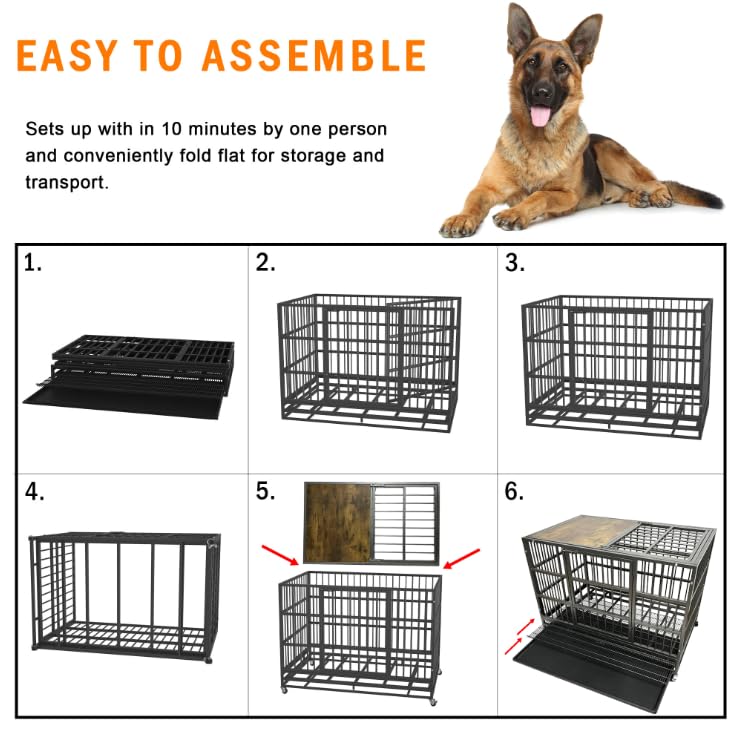 EASY TO ASSEMBLE

Sets up with in 10 minutes by one person and conveniently fold flat for storage and transport.

1.

2.

3.

4.

5.

6.