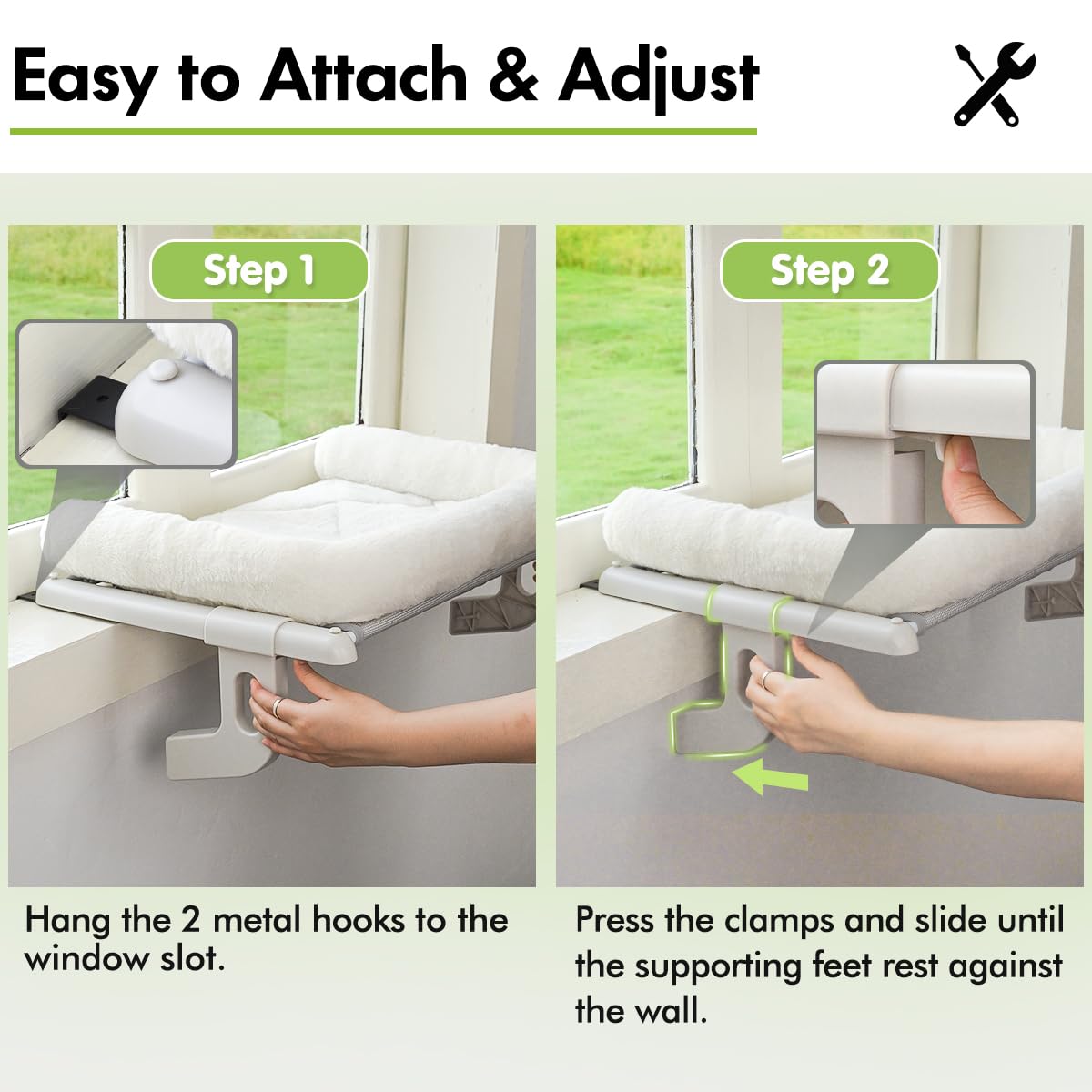 Easy to Attach & Adjust

Step 1

Hang the 2 metal hooks to the window slot.

Step 2

Press the clamps and slide until the supporting feet rest against the wall.