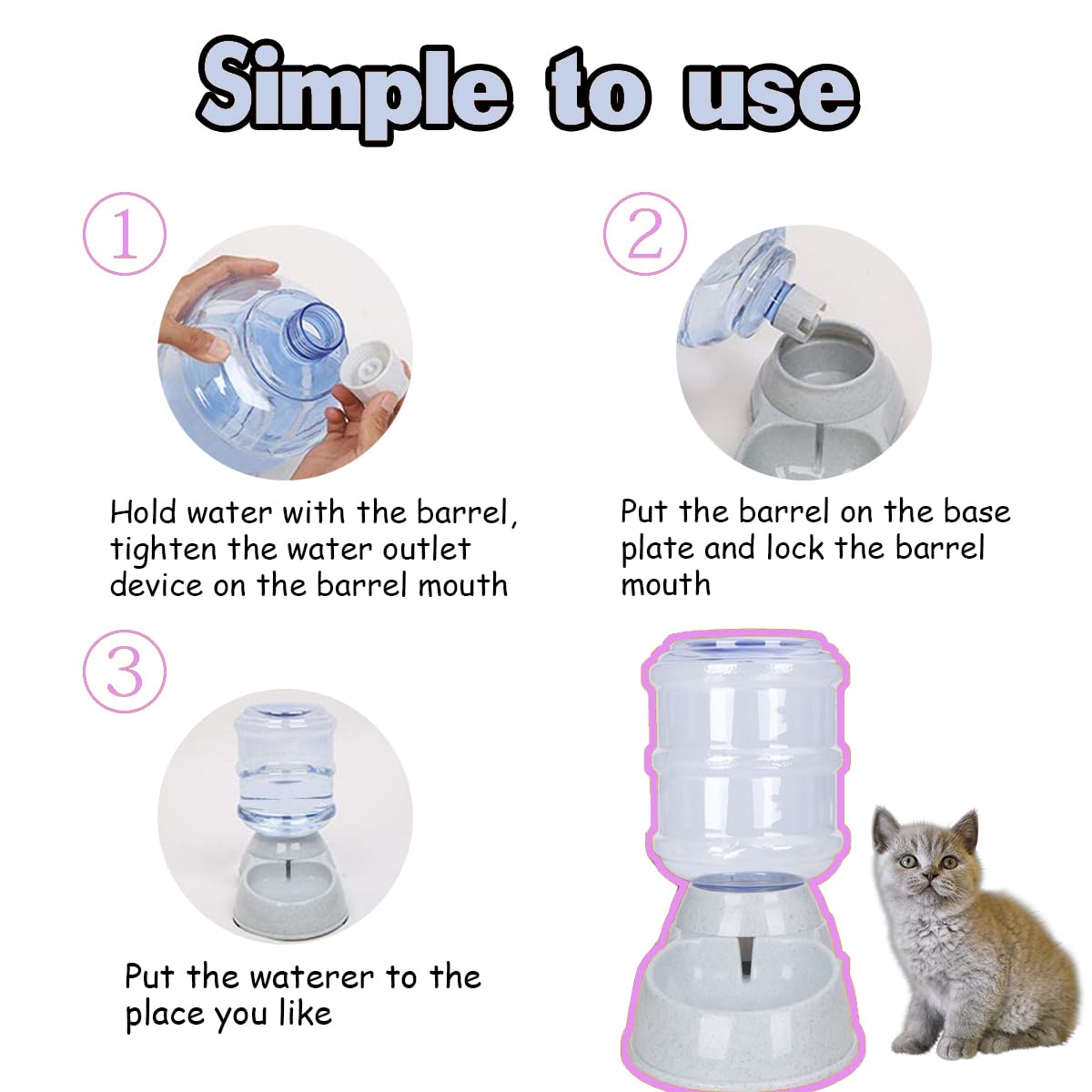 Simple to use

1

Hold water with the barrel, tighten the water outlet device on the barrel mouth

2

Put the barrel on the base plate and lock the barrel mouth

3

Put the waterer to the place you like