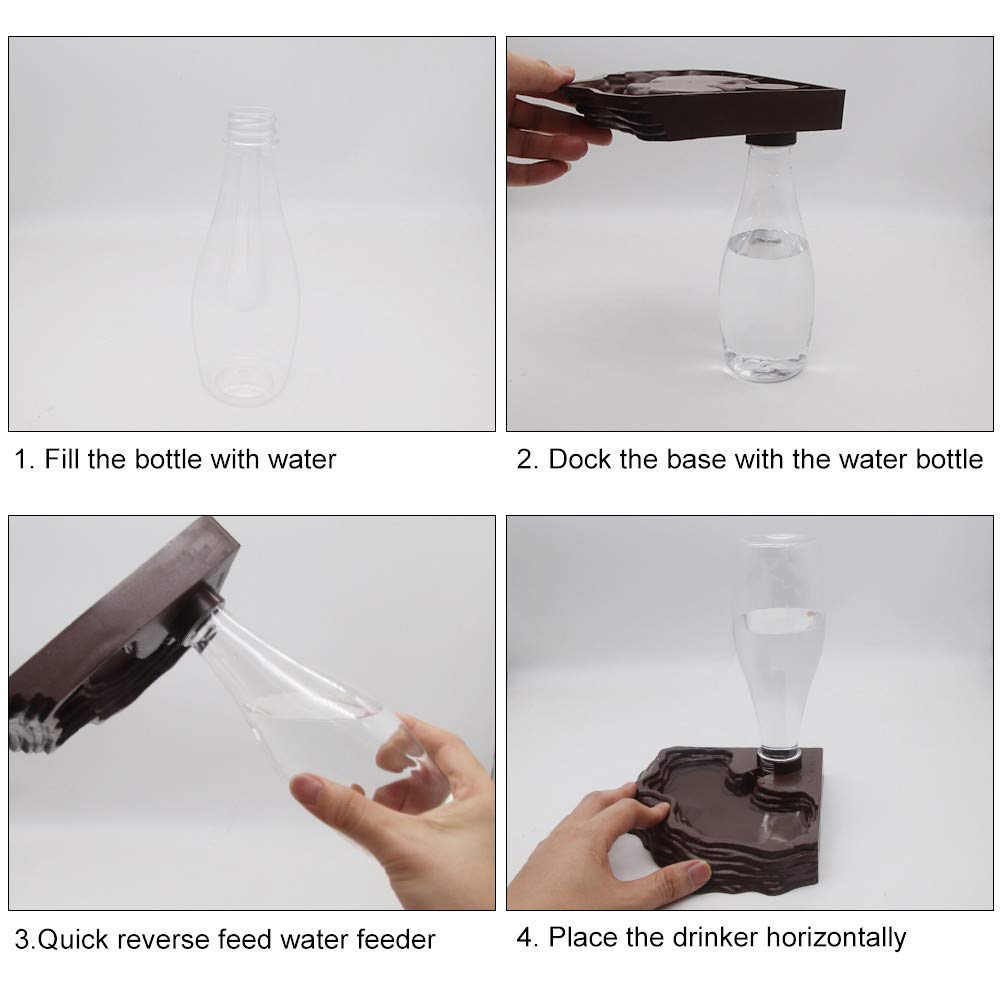 1. Fill the bottle with water

2. Dock the base with the water bottle

3.Quick reverse feed water feeder

4. Place the drinker horizontally