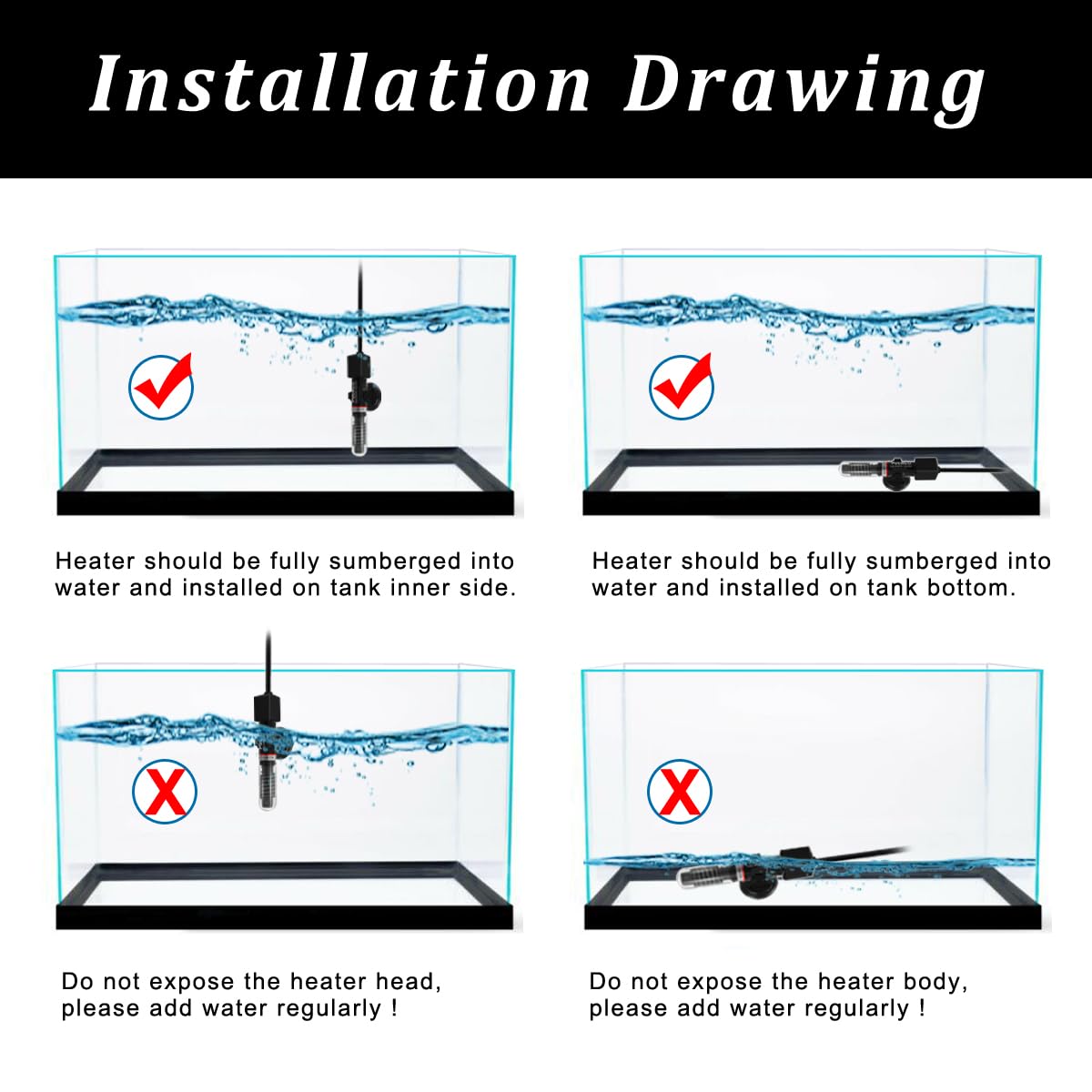 Installation Drawing

Heater should be fully sumberged into water and installed on tank inner side.

Heater should be fully sumberged into water and installed on tank bottom.

Do not expose the heater head, please add water regularly !

Do not expose the heater body, please add water regularly !