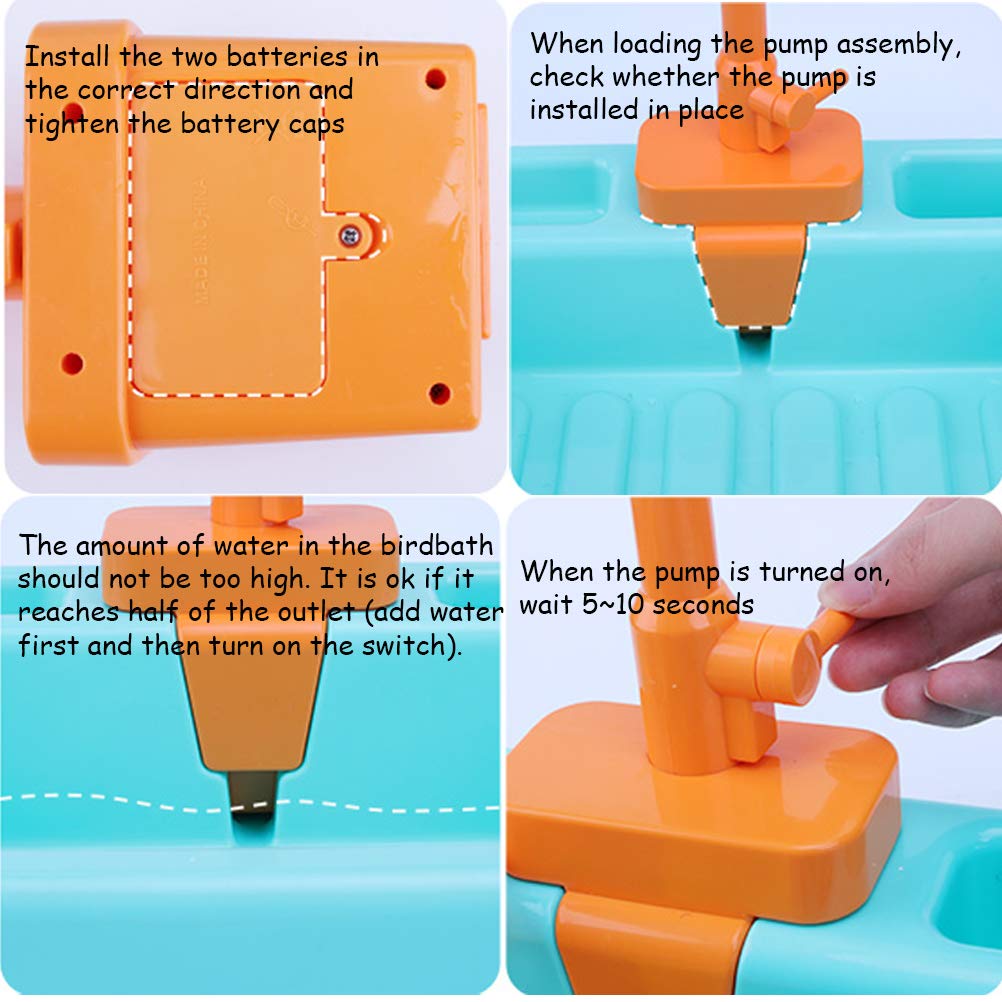 Install the two batteries in the correct direction and tighten the battery caps

MADE IN CHINA

When loading the pump assembly, check whether the pump is installed in place

The amount of water in the birdbath should not be too high. It is ok if it reaches half of the outlet (add water first and then turn on the switch).

When the pump is turned on, wait 5~10 seconds