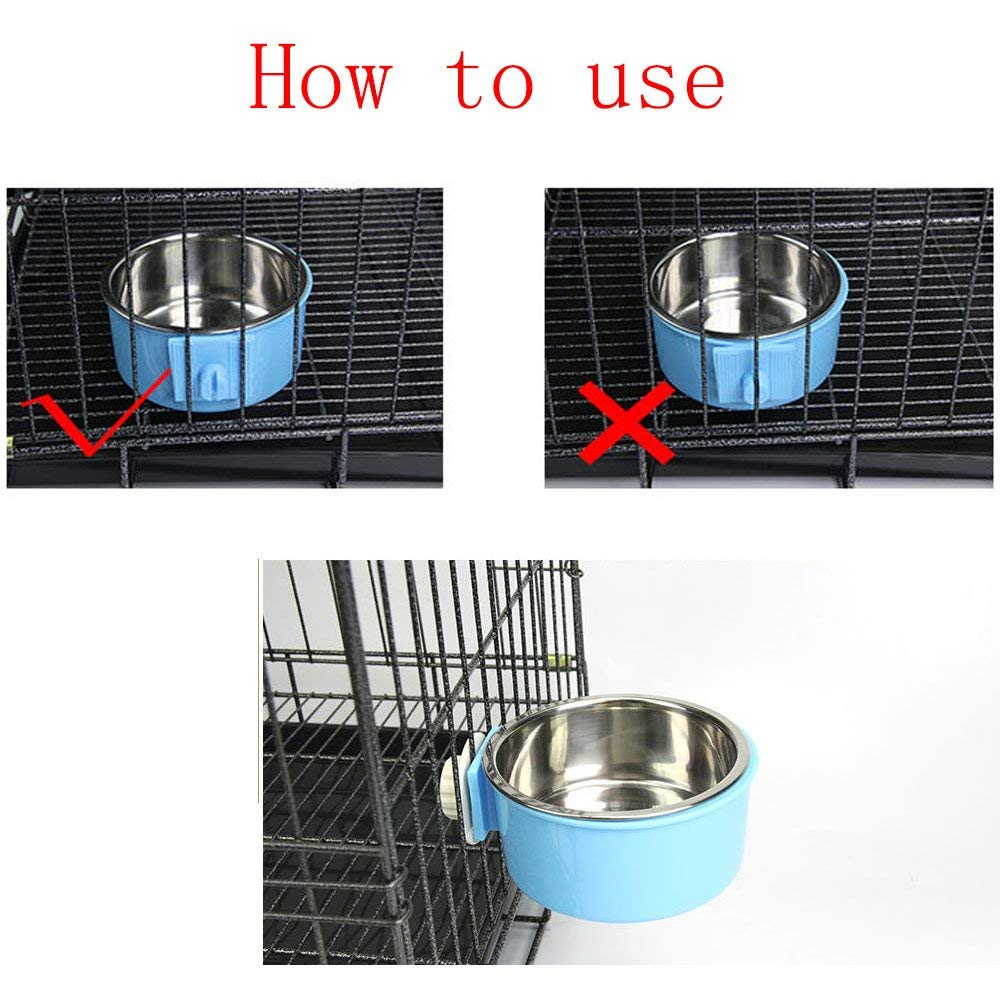 How to use