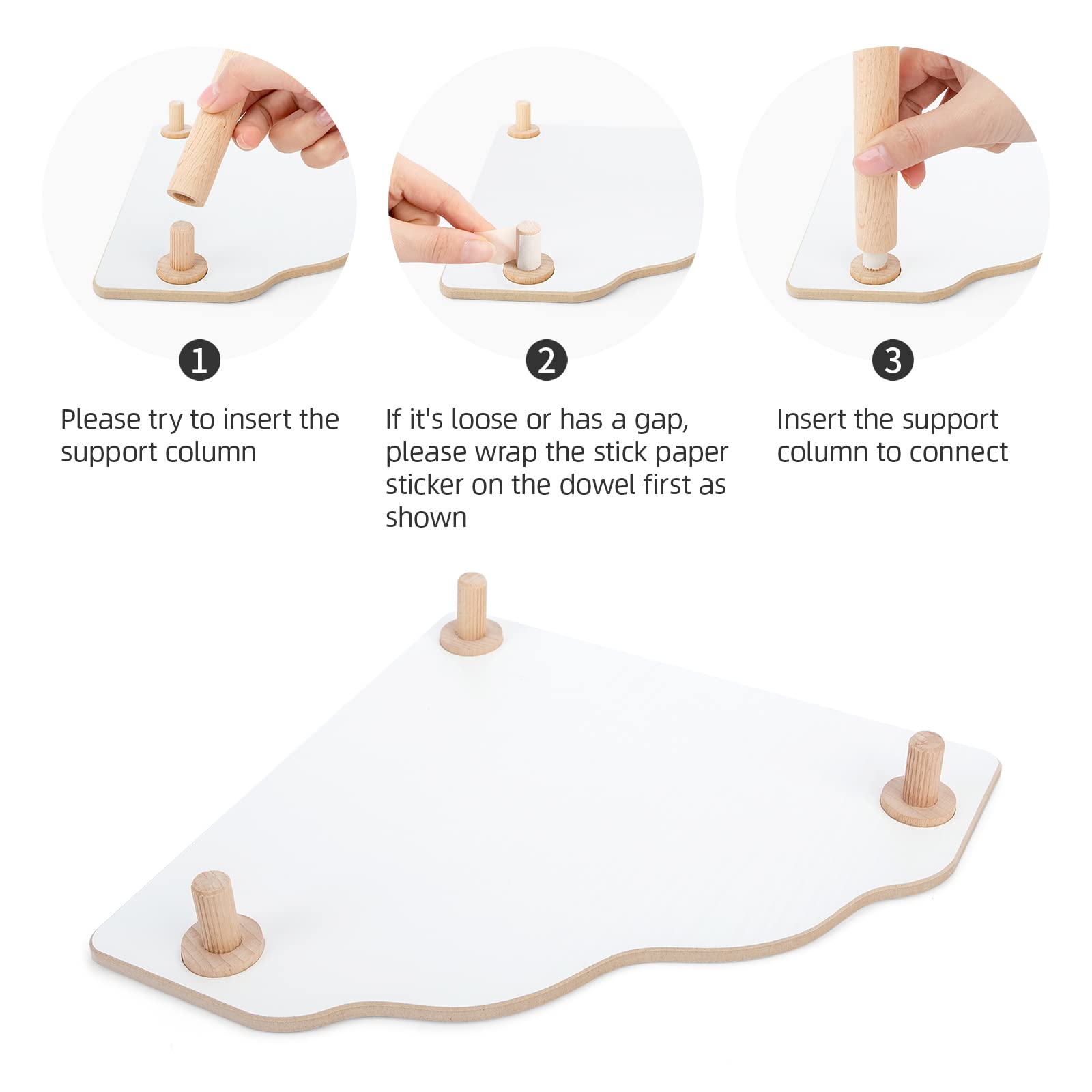 1

Please try to insert the support column

2

If it's loose or has a gap, please wrap the stick paper sticker on the dowel first as shown

3

Insert the support column to connect