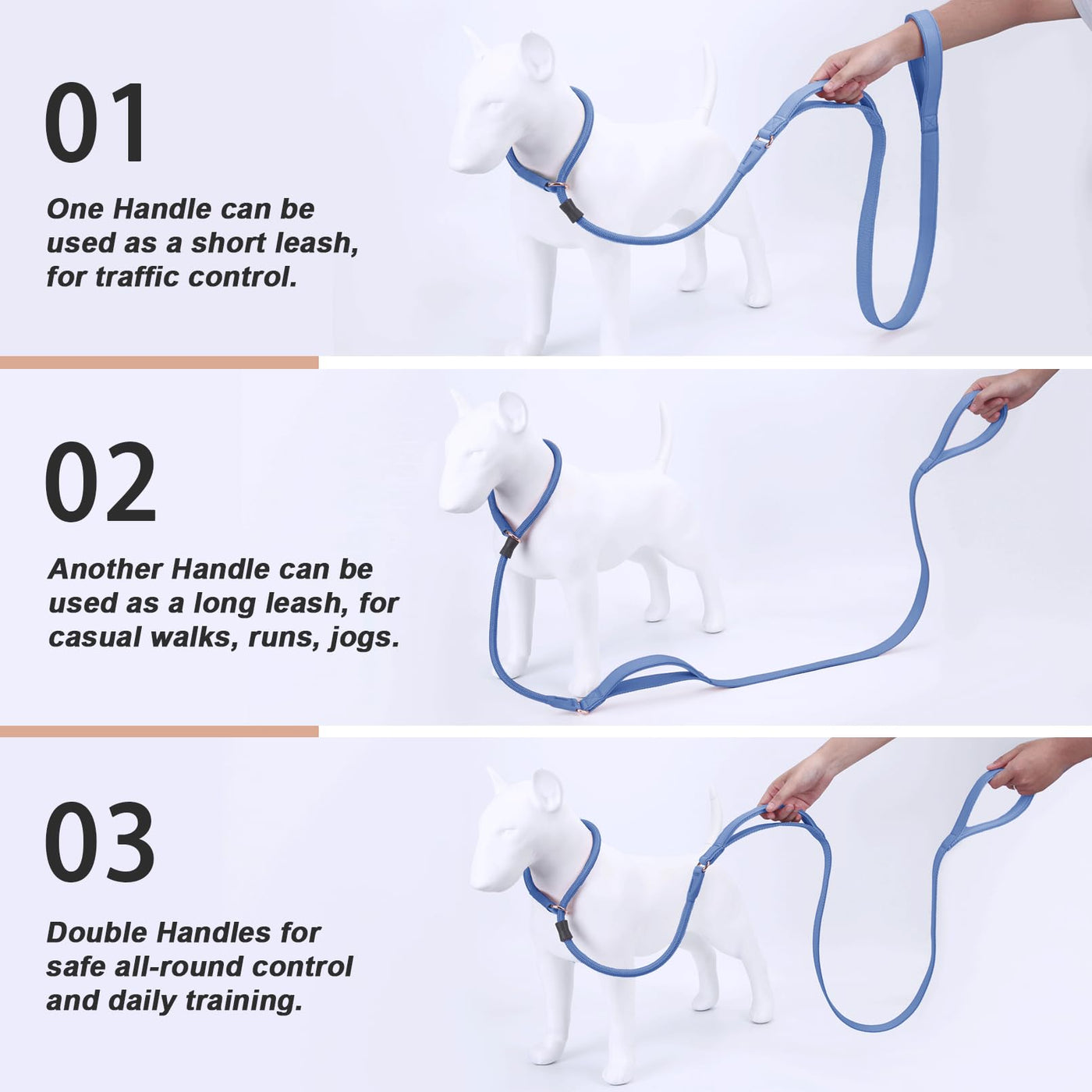 01

One Handle can be used as a short leash, for traffic control.

02

Another Handle can be used as a long leash, for casual walks, runs, jogs.

03

Double Handles for safe all-round control and daily training.