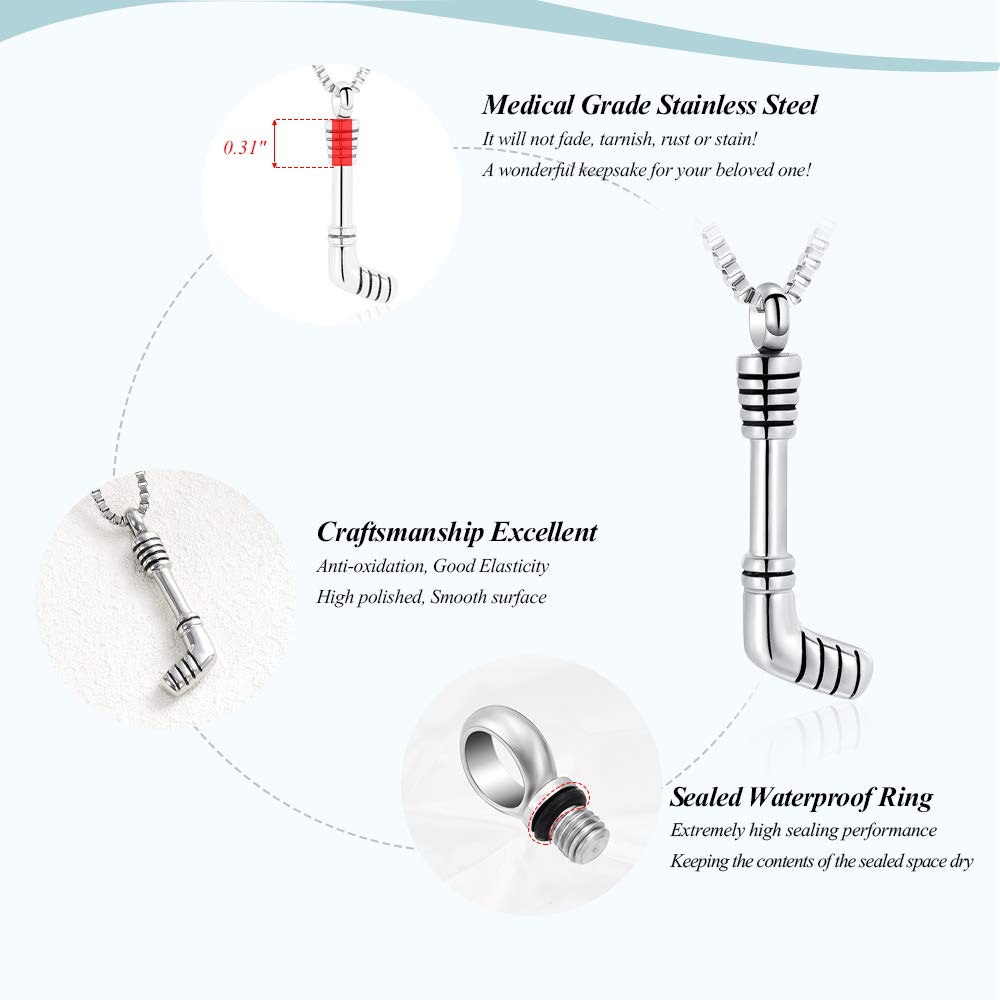 0.31"

Medical Grade Stainless Steel
It will not fade, tarnish, rust or stain!
A wonderful keepsake for your beloved one!

Craftsmanship Excellent
Anti-oxidation, Good Elasticity
High polished, Smooth surface

Sealed Waterproof Ring
Extremely high sealing performance
Keeping the contents of the sealed space dry