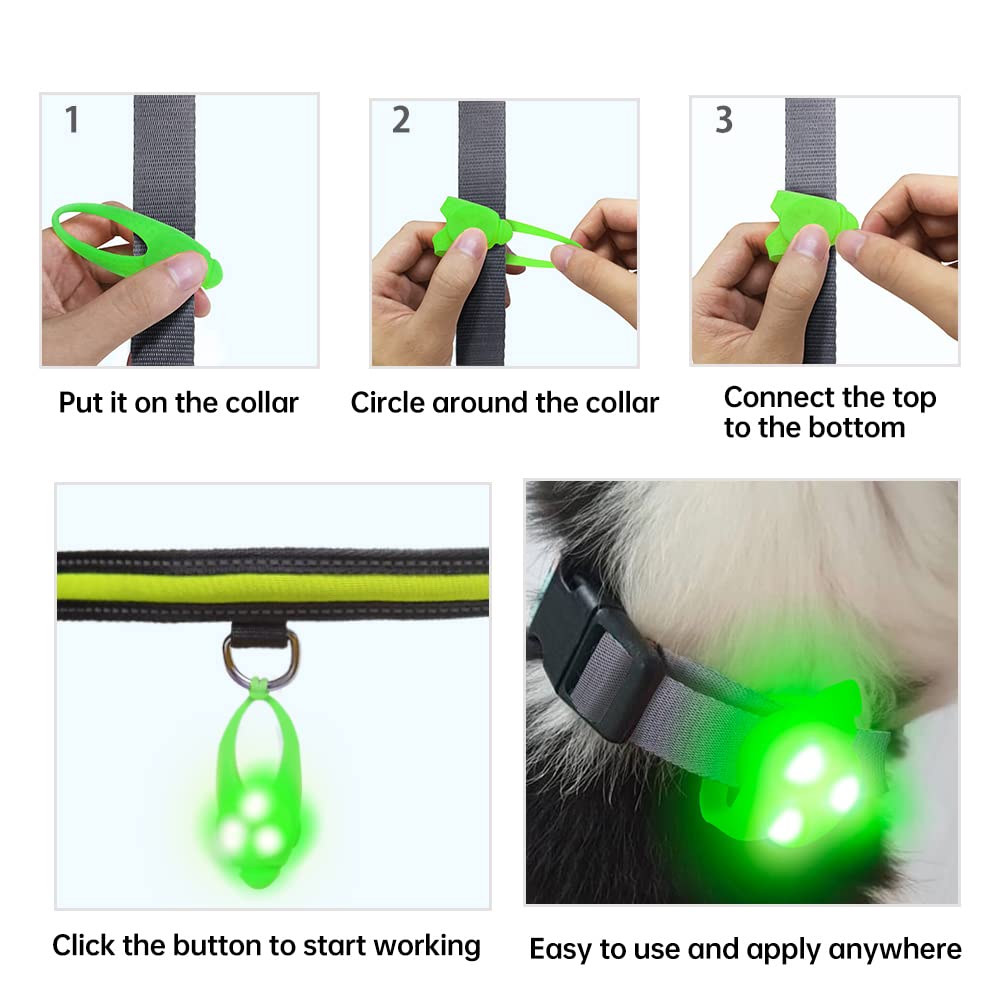 1

Put it on the collar

2

Circle around the collar

3

Connect the top to the bottom

Click the button to start working

Easy to use and apply anywhere