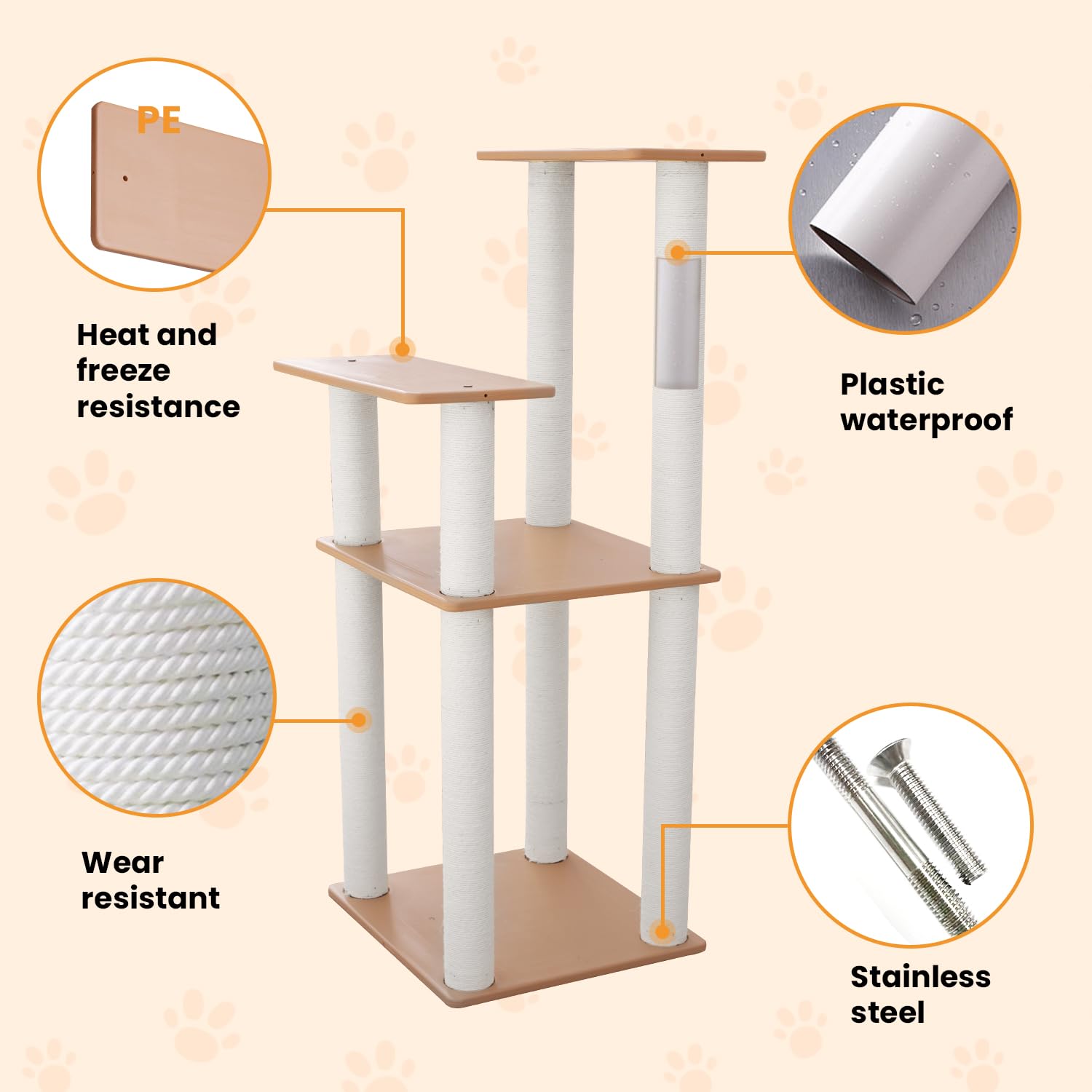 PE

Heat and freeze resistance

Plastic waterproof

Wear resistant

Stainless steel