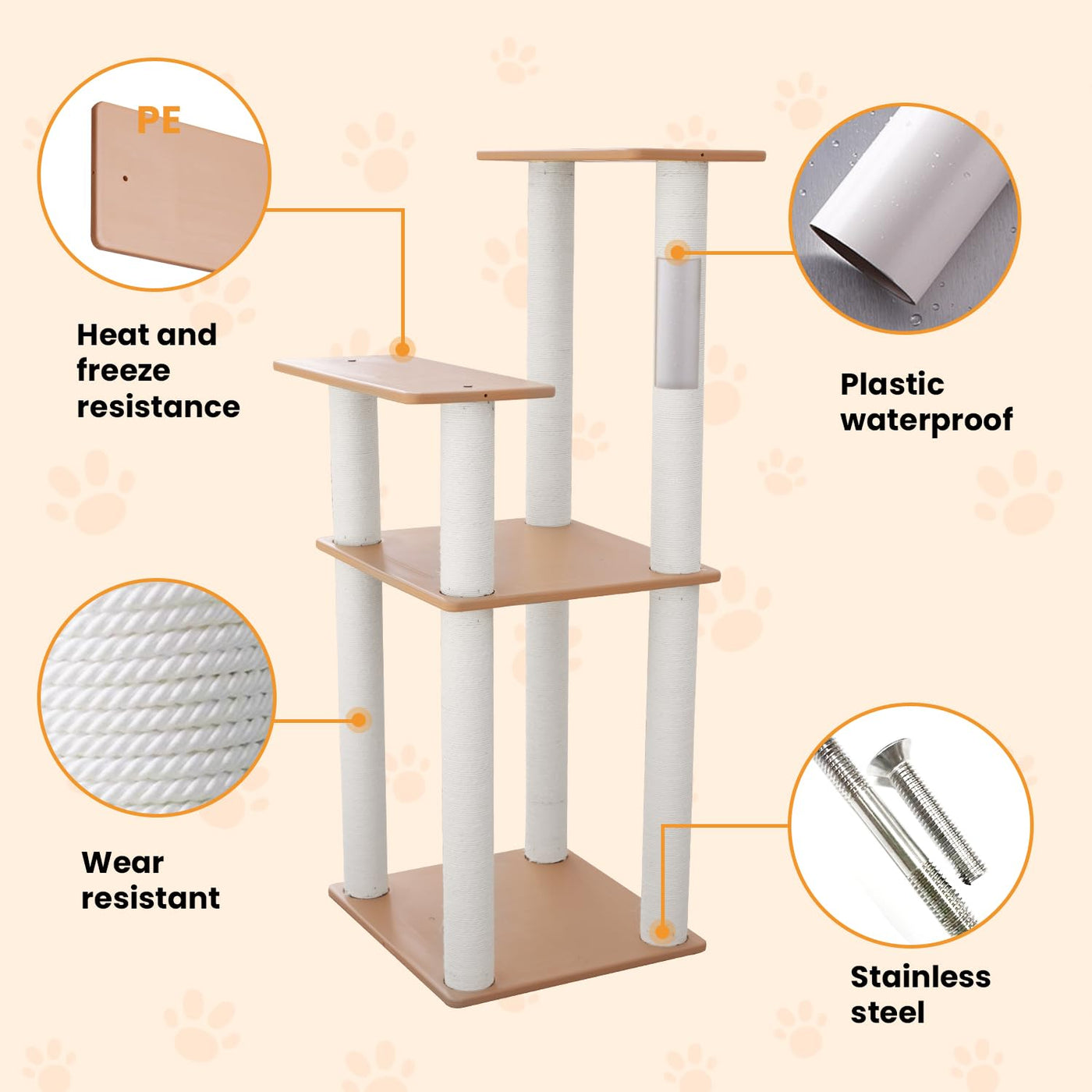 PE

Heat and freeze resistance

Plastic waterproof

Wear resistant

Stainless steel