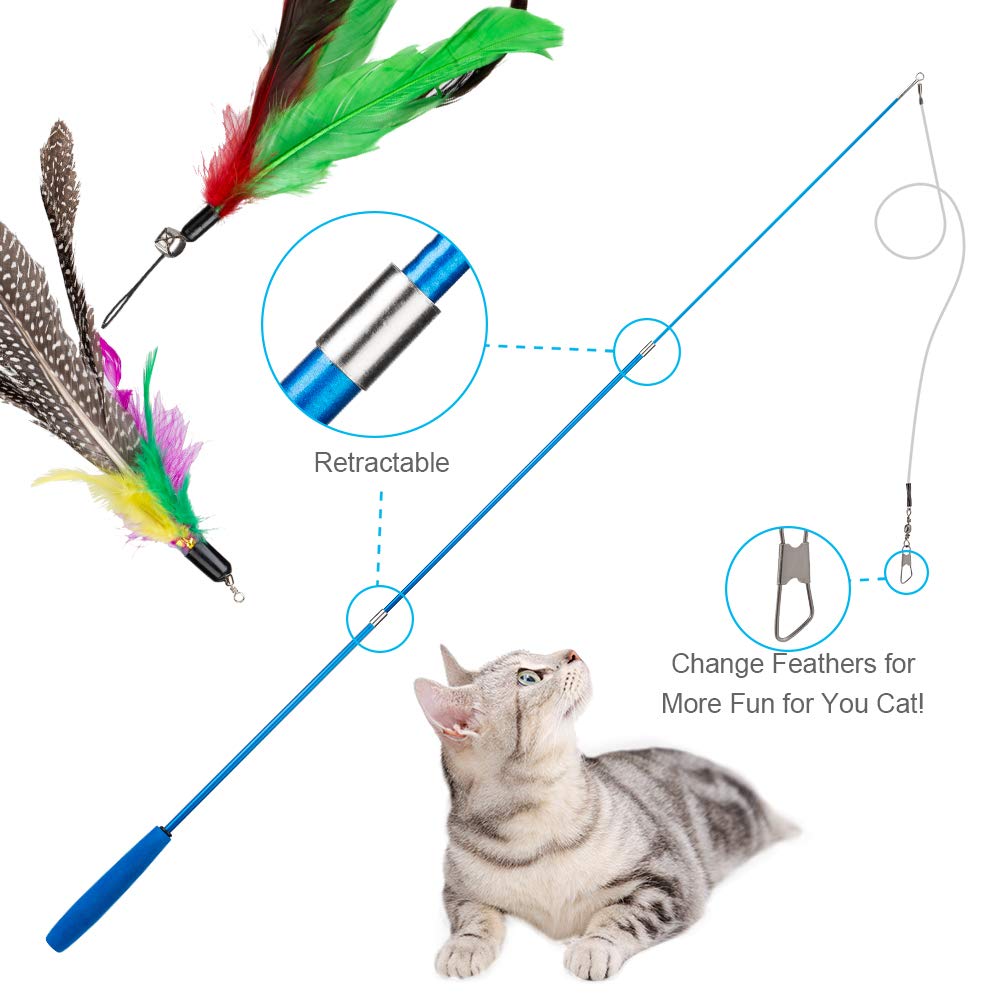 Retractable

Change Feathers for More Fun for You Cat!