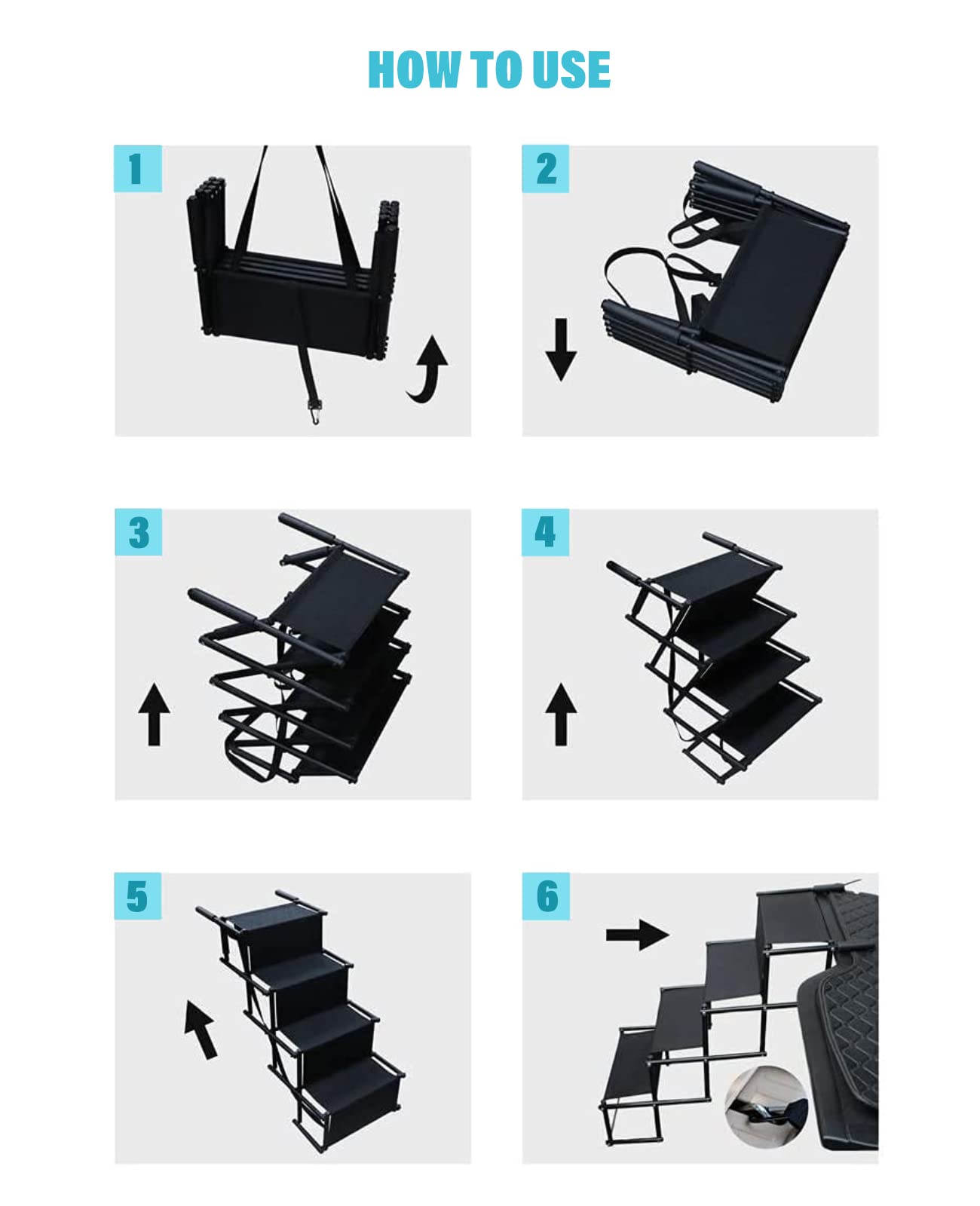 HOW TO USE

1

2

3

4

5

6